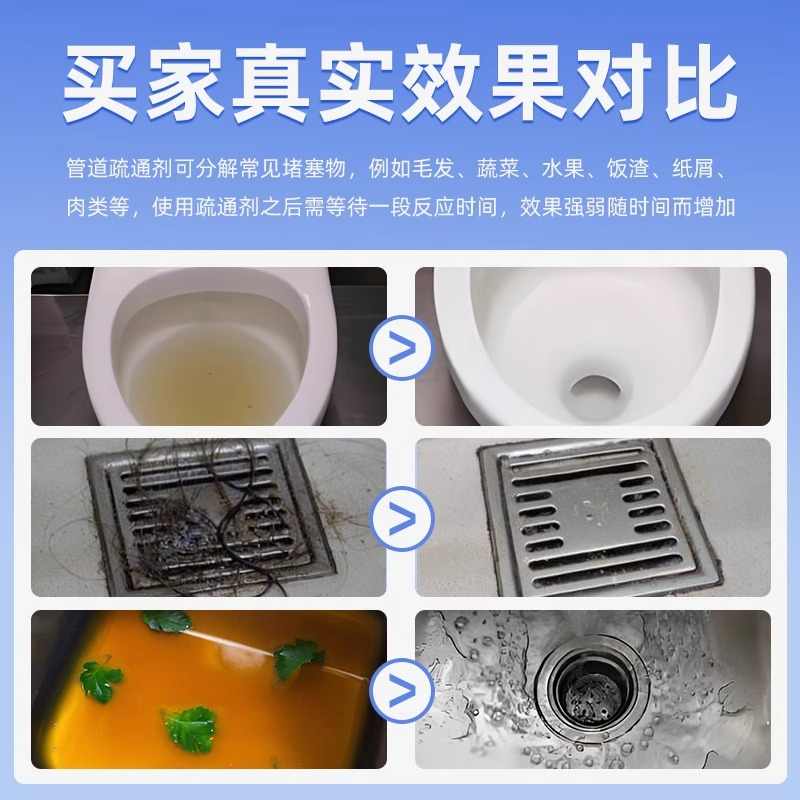 买家真实效果对比

管道疏通剂可分解常见堵塞物，例如毛发、蔬菜、水果、饭渣、纸屑、肉类等，使用疏通剂之后需等待一段反应时间，效果强弱随时间而增加

>

>

>