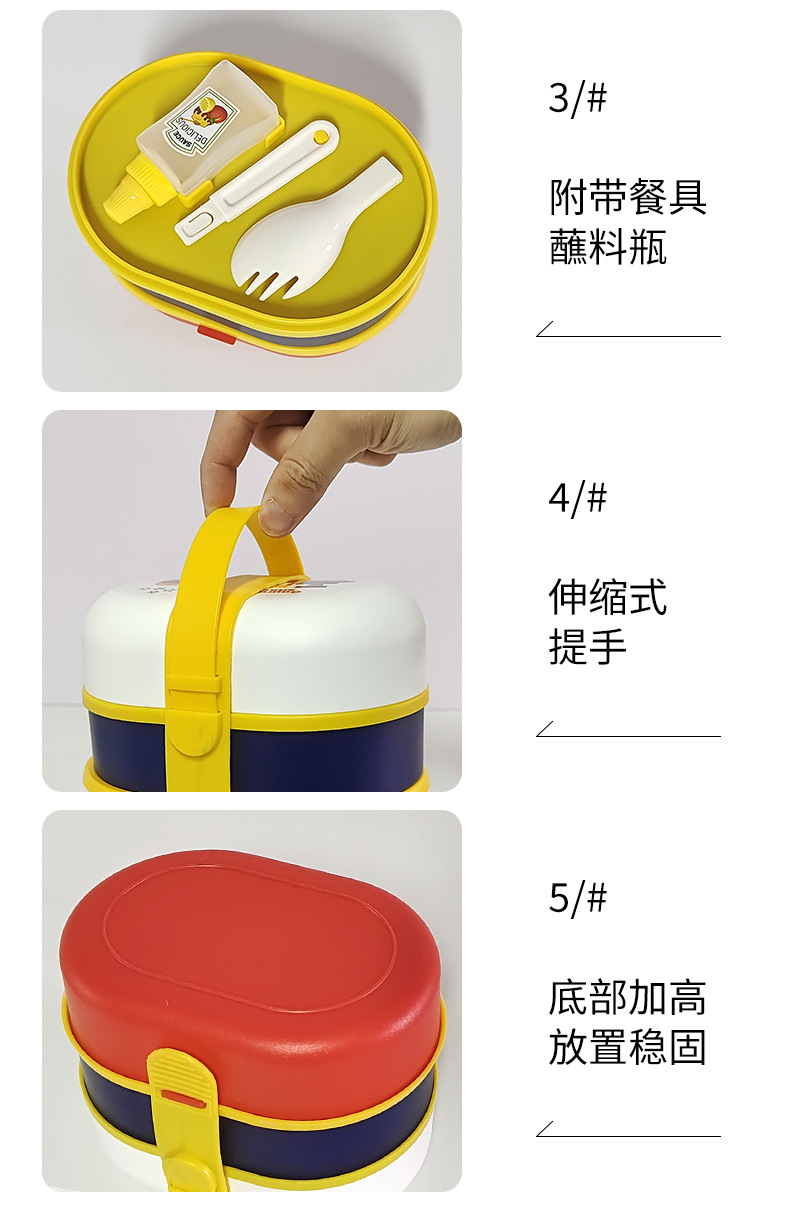 SAUCE DELICIOUS

3/#

附带餐具
蘸料瓶

4/#

伸缩式
提手

5/#

底部加高
放置稳固