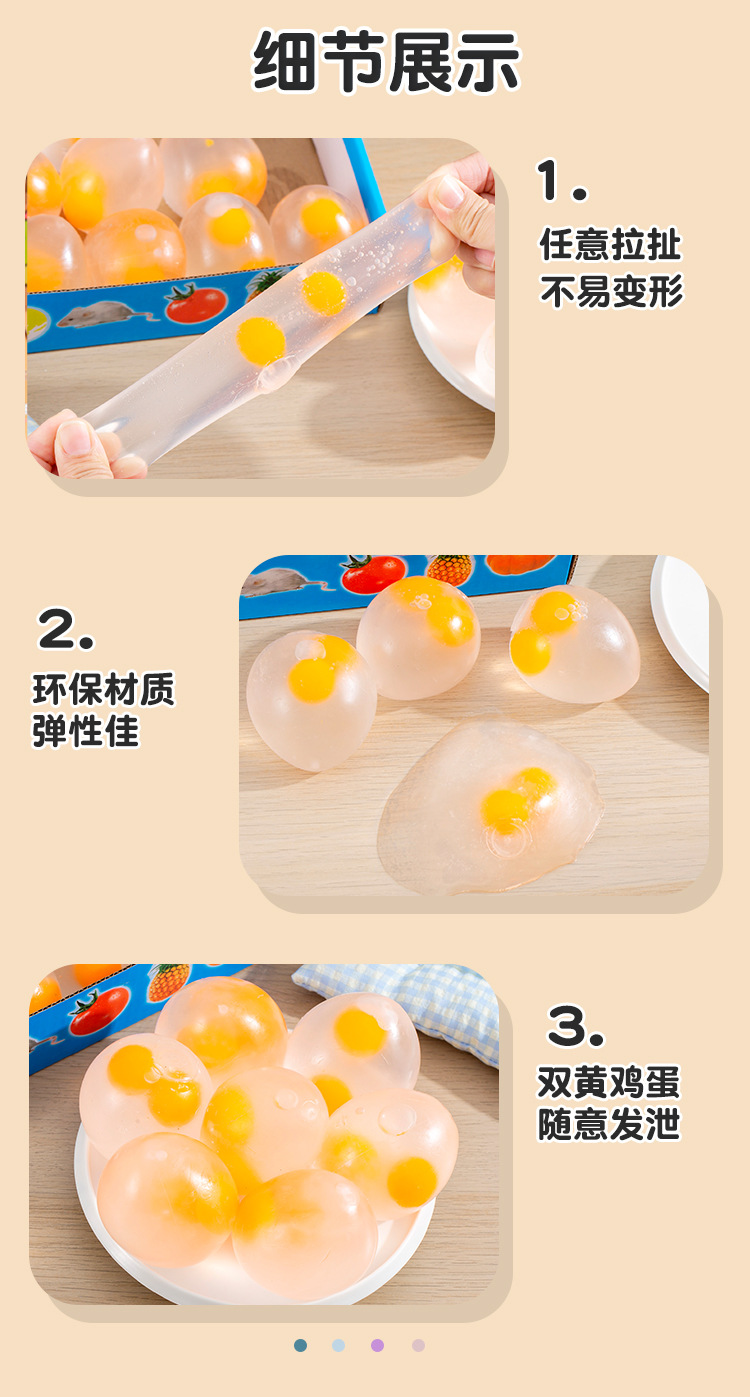 细节展示

1.
任意拉扯
不易变形

2.
环保材质
弹性佳

3.
双黄鸡蛋
随意发泄