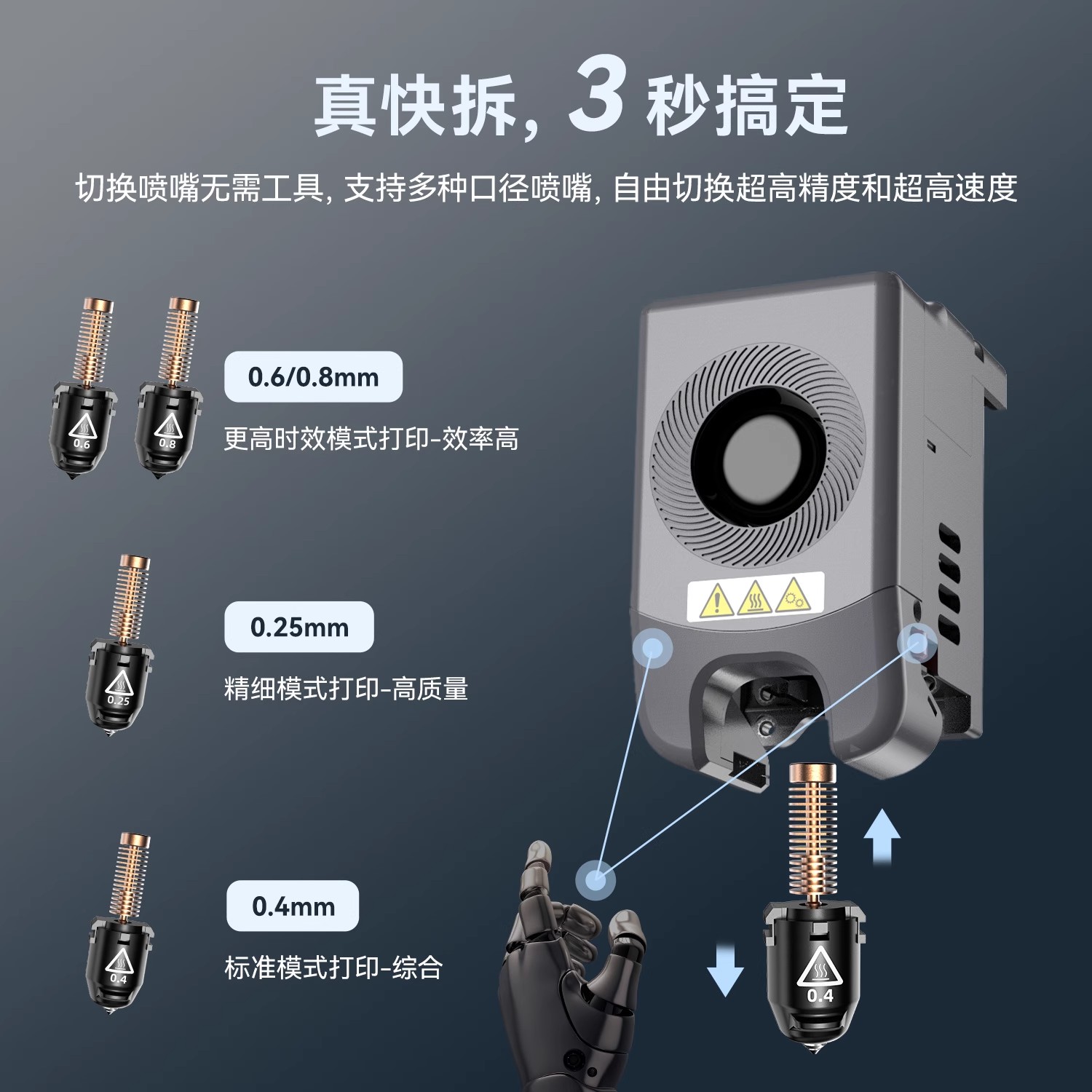 真快拆, 3 秒搞定

切换喷嘴无需工具, 支持多种口径喷嘴, 自由切换超高精度和超高速度

0.6

0.8

0.6/0.8mm

更高时效模式打印-效率高

0.25

0.25mm

精细模式打印-高质量

0.4

0.4mm

标准模式打印-综合

0.4