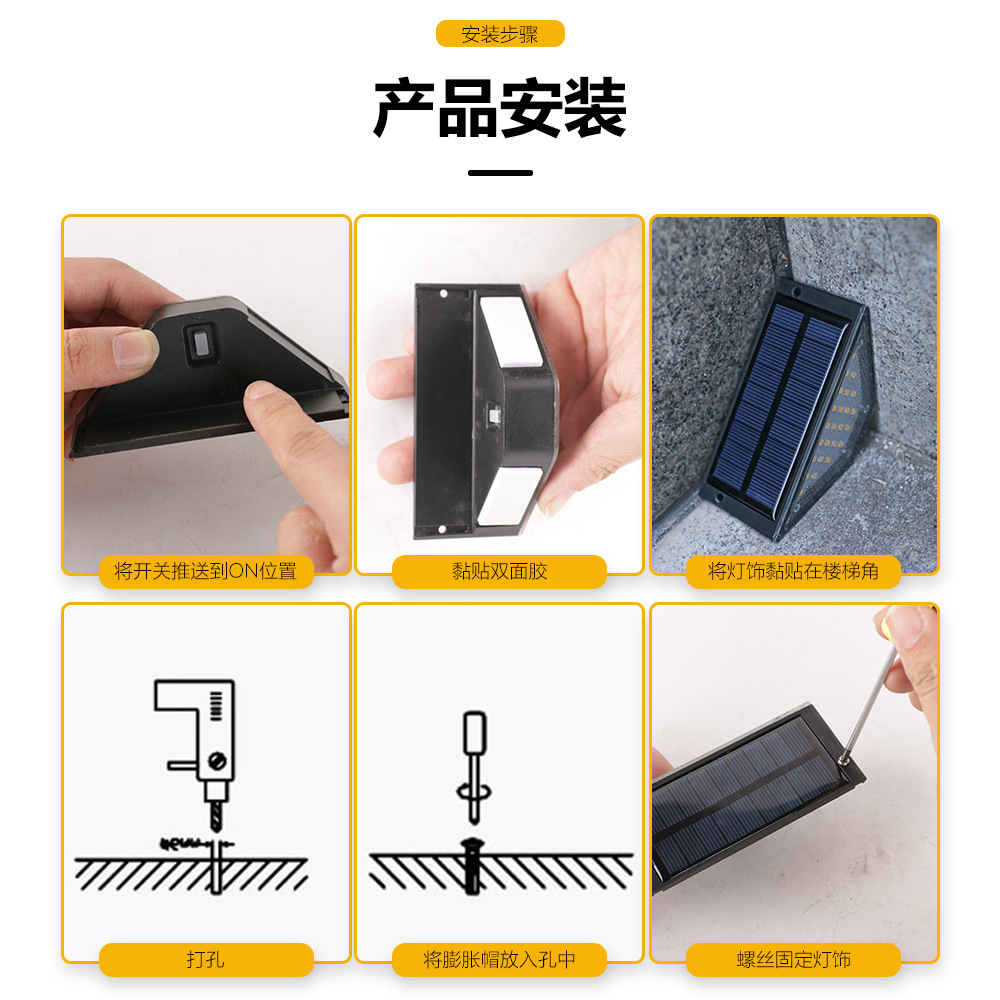 安装步骤

产品安装

将开关推送到ON位置

黏贴双面胶

将灯饰黏贴在楼梯角

打孔

将膨胀帽放入孔中

螺丝固定灯饰