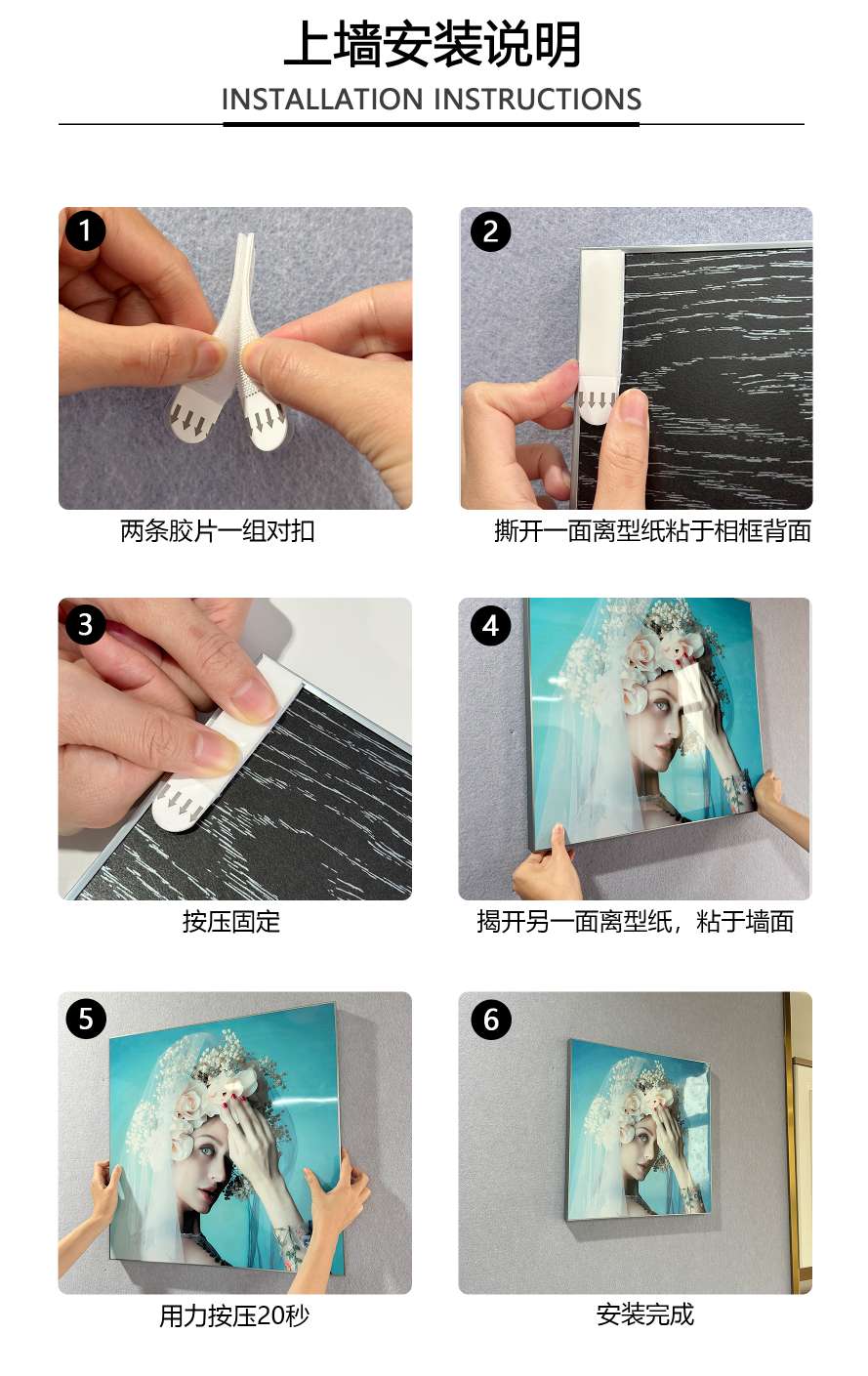 上墙安装说明

INSTALLATION INSTRUCTIONS

1

两条胶片一组对扣

2

撕开一面离型纸粘于相框背面

3

按压固定

4

揭开另一面离型纸，粘于墙面

5

用力按压20秒

6

安装完成