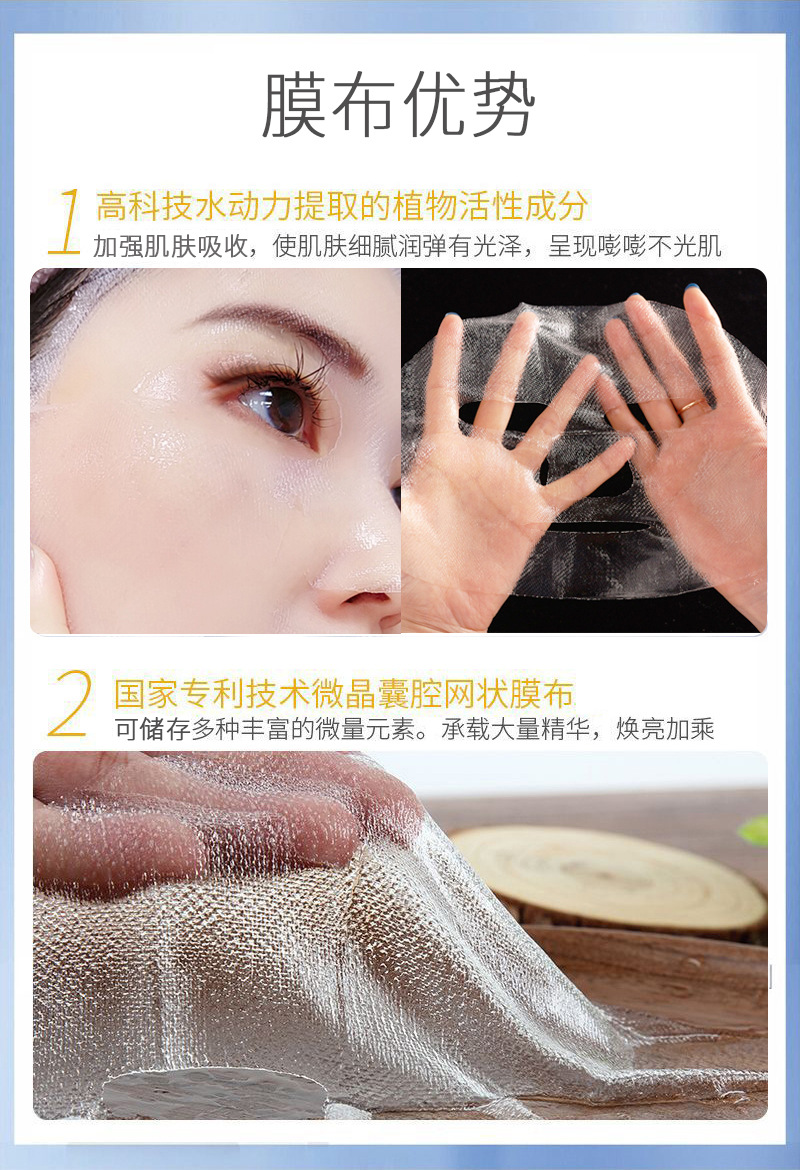 膜布优势

1 高科技水动力提取的植物活性成分
加强肌肤吸收，使肌肤细腻润弹有光泽，呈现嘭嘭不光肌

2 国家专利技术微晶囊腔网状膜布
可储存多种丰富的微量元素。承载大量精华，焕亮加乘