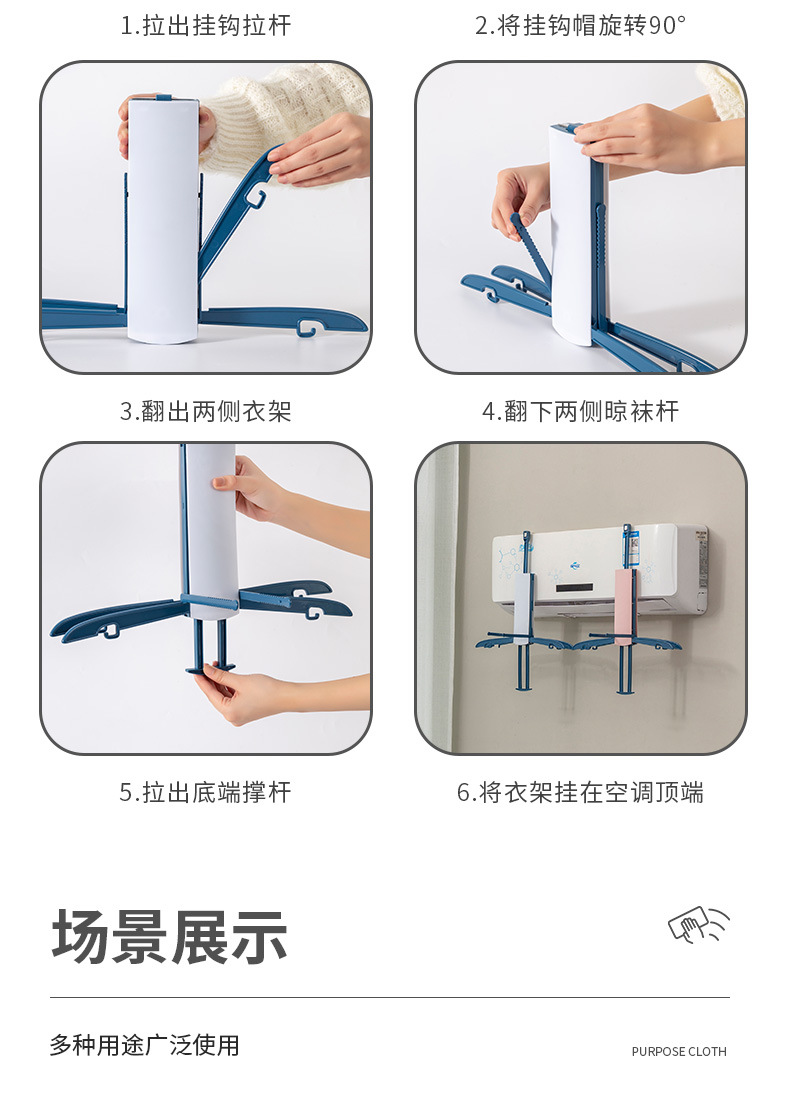 1.拉出挂钩拉杆

2.将挂钩帽旋转90°

3.翻出两侧衣架

4.翻下两侧晾袜杆

5.拉出底端撑杆

6.将衣架挂在空调顶端

场景展示

多种用途广泛使用

PURPOSE CLOTH