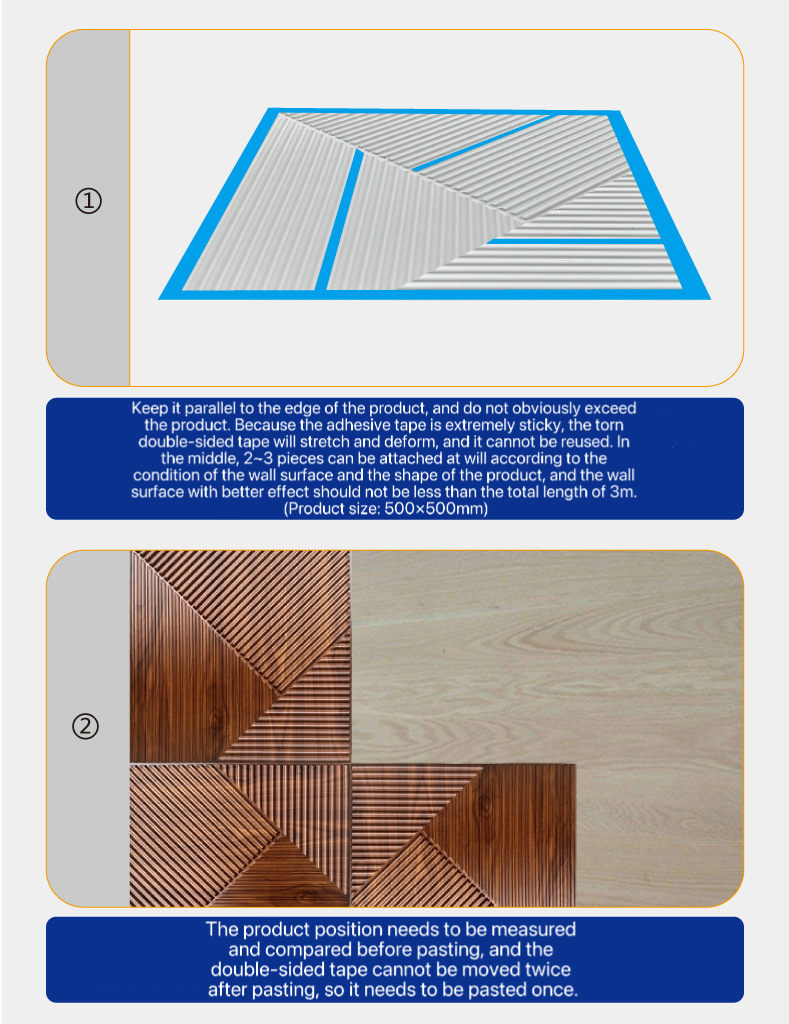 ①

Keep it parallel to the edge of the product, and do not obviously exceed the product. Because the adhesive tape is extremely sticky, the torn double-sided tape will stretch and deform, and it cannot be reused. In the middle, 2~3 pieces can be attached at will according to the condition of the wall surface and the shape of the product, and the wall surface with better effect should not be less than the total length of 3m. (Product size: 500×500mm)

②

The product position needs to be measured and compared before pasting, and the double-sided tape cannot be moved twice after pasting, so it needs to be pasted once.