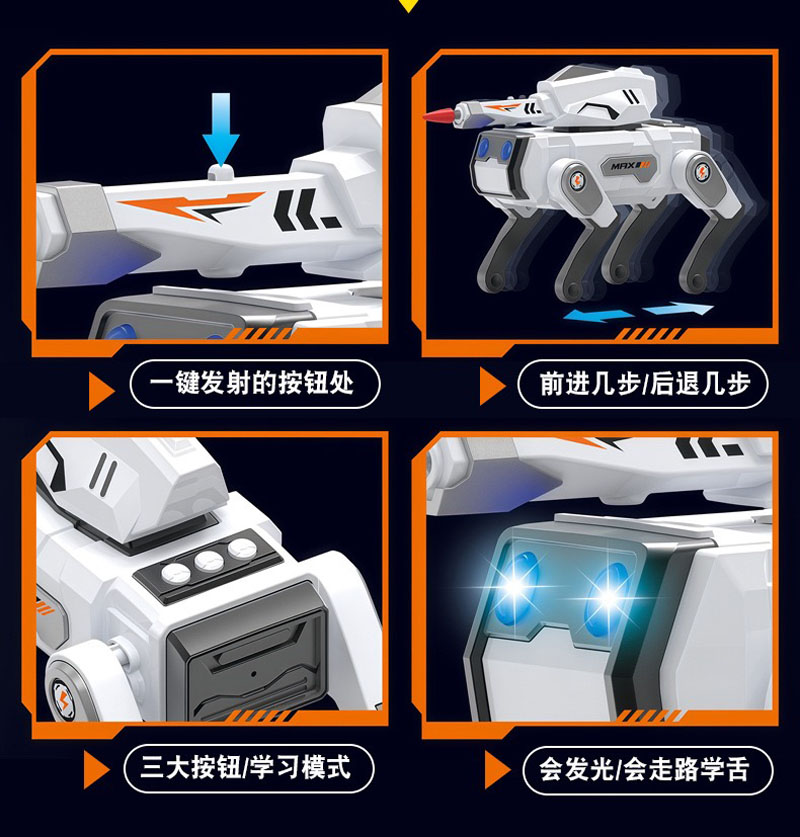 MAX

一键发射的按钮处

前进几步/后退几步

三大按钮/学习模式

会发光/会走路学舌