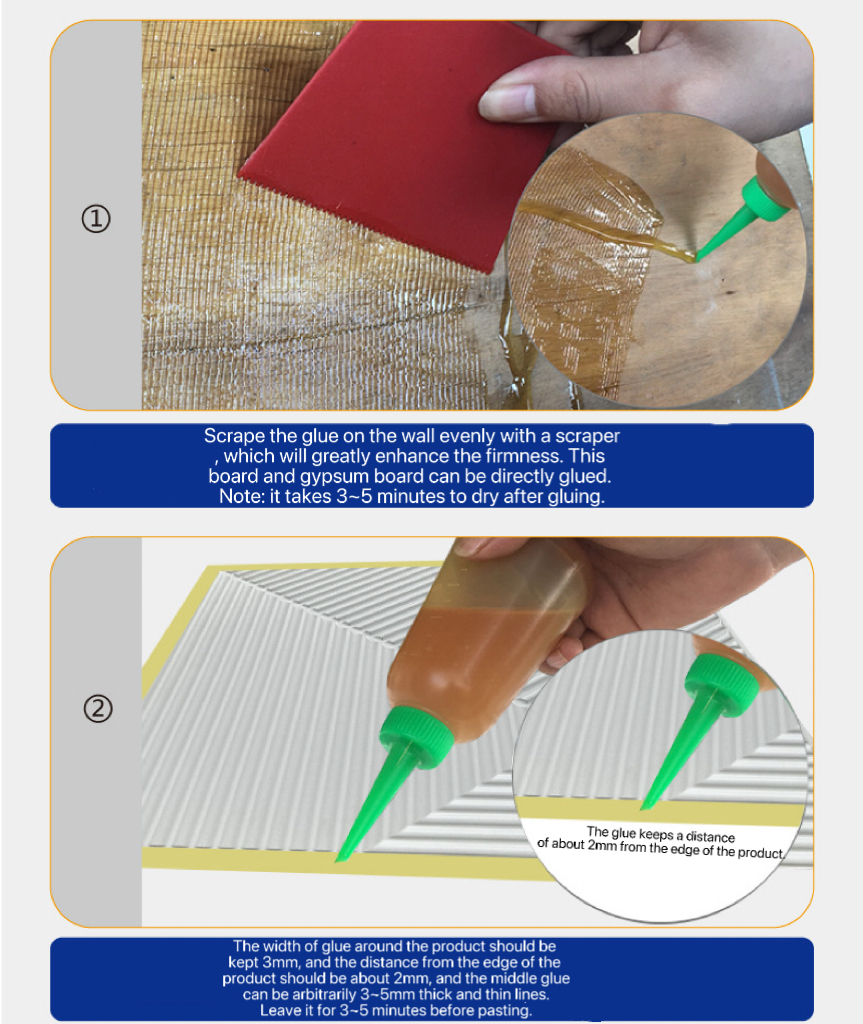 ①

Scrape the glue on the wall evenly with a scraper , which will greatly enhance the firmness. This board and gypsum board can be directly glued. Note: it takes 3~5 minutes to dry after gluing.

②

The glue keeps a distance of about 2mm from the edge of the product.

The width of glue around the product should be kept 3mm, and the distance from the edge of the product should be about 2mm, and the middle glue can be arbitrarily 3~5mm thick and thin lines. Leave it for 3~5 minutes before pasting.