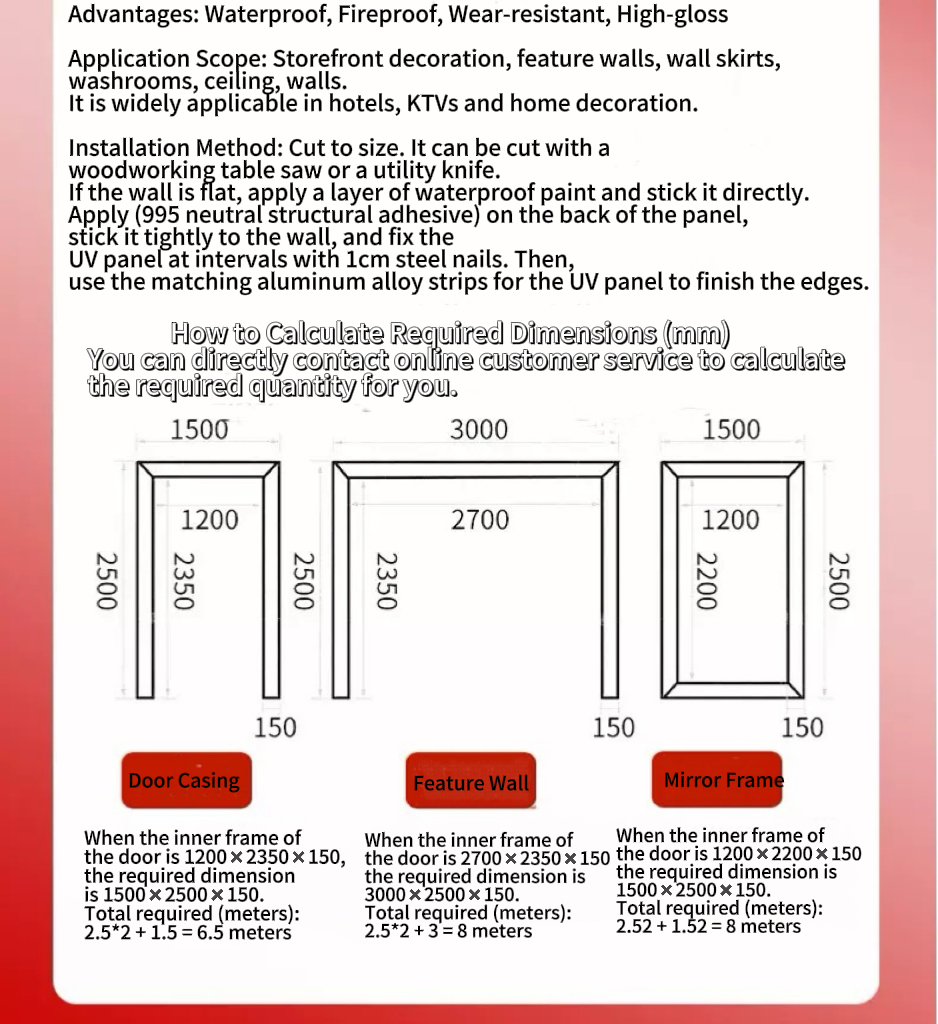 Advantages: Waterproof, Fireproof, Wear-resistant, High-gloss

Application Scope: Storefront decoration, feature walls, wall skirts, washrooms, ceiling, walls.
It is widely applicable in hotels, KTVs and home decoration.

Installation Method: Cut to size. It can be cut with a woodworking table saw or a utility knife.
If the wall is flat, apply a layer of waterproof paint and stick it directly.
Apply (995 neutral structural adhesive) on the back of the panel, stick it tightly to the wall, and fix the UV panel at intervals with 1cm steel nails. Then, use the matching aluminum alloy strips for the UV panel to finish the edges.

How to Calculate Required Dimensions (mm)
You can directly contact online customer service to calculate the required quantity for you.

1500
1200
2500
2350
2500
150

3000
2700
2350
150

1500
1200
2200
2500
150

Door Casing

Feature Wall

Mirror Frame

When the inner frame of the door is 1200×2350×150, the required dimension is 1500×2500×150.
Total required (meters):
2.5*2 + 1.5 = 6.5 meters

When the inner frame of the door is 2700×2350×150 the required dimension is 3000×2500×150.
Total required (meters):
2.5*2 + 3 = 8 meters

When the inner frame of the door is 1200×2200×150 the required dimension is 1500×2500×150.
Total required (meters):
2.52 + 1.52 = 8 meters