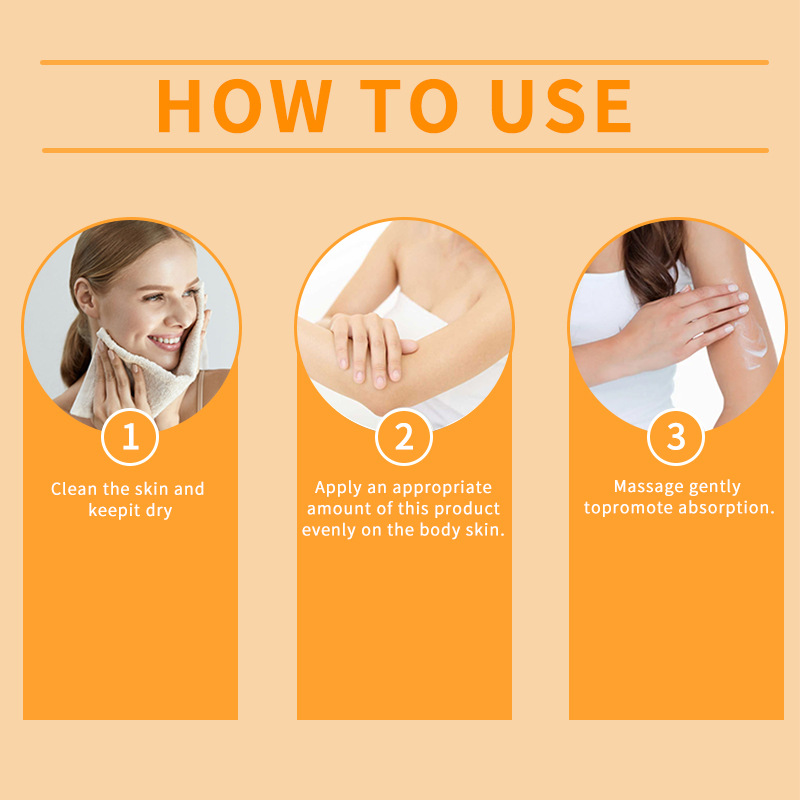 HOW TO USE

1

Clean the skin and keepit dry

2

Apply an appropriate amount of this product evenly on the body skin.

3

Massage gently topromote absorption.