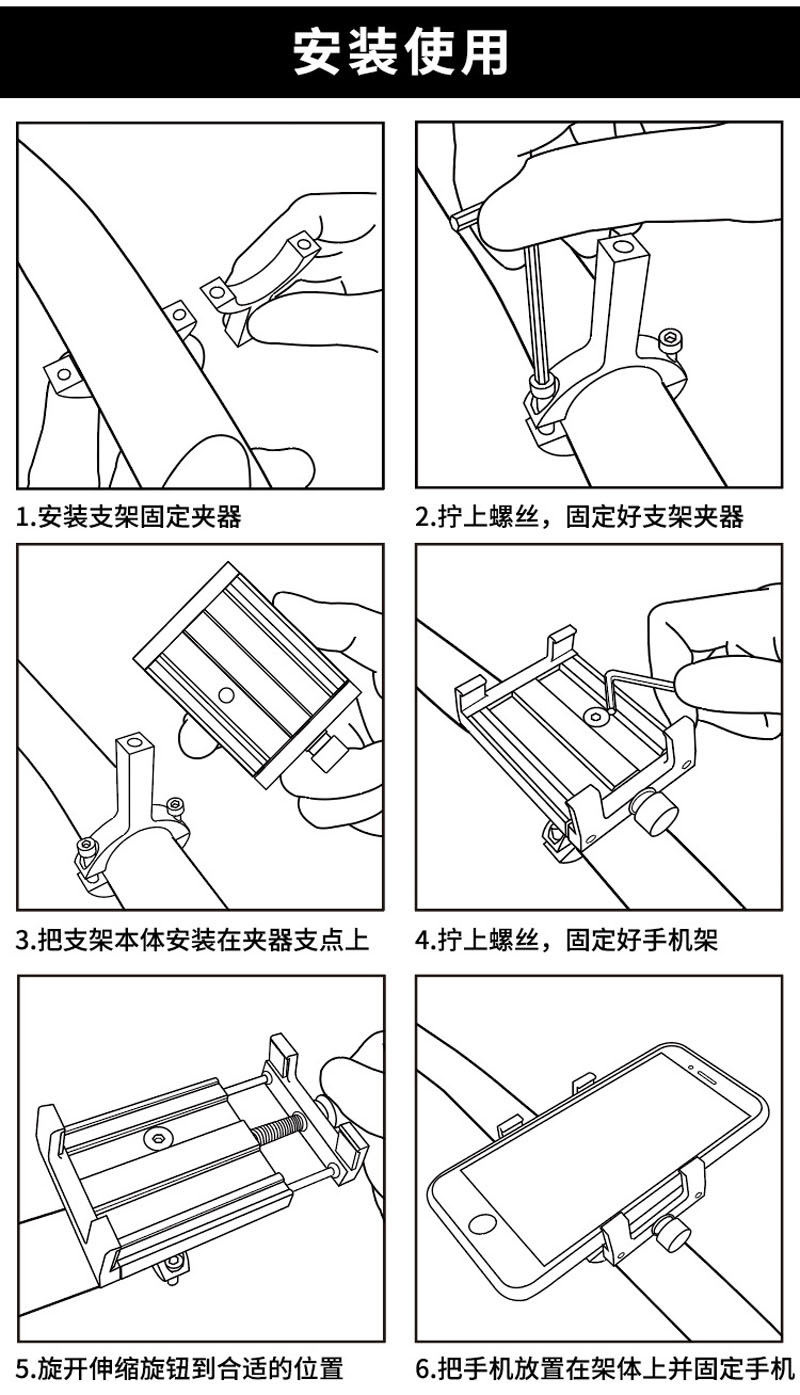 安装使用

1.安装支架固定夹器

2.拧上螺丝，固定好支架夹器

3.把支架本体安装在夹器支点上

4.拧上螺丝，固定好手机架

5.旋开伸缩旋钮到合适的位置

6.把手机放置在架体上并固定手机