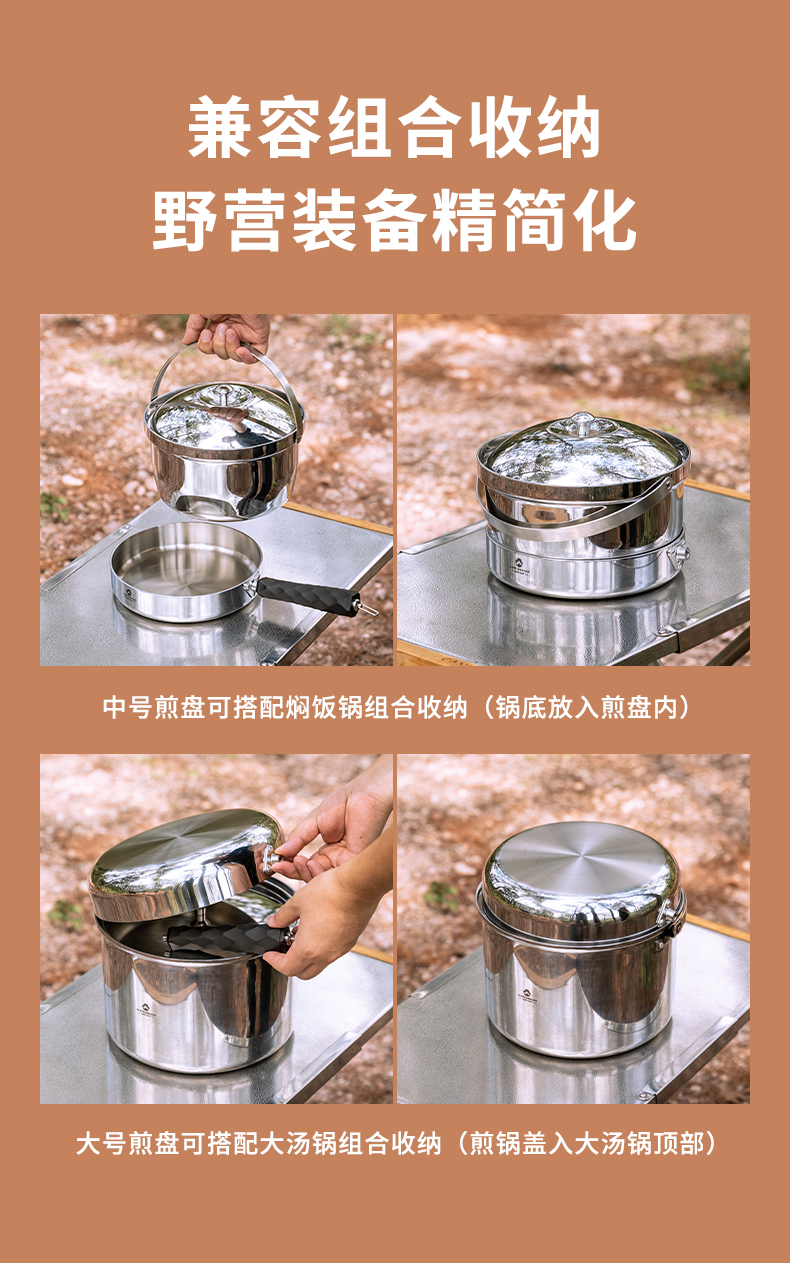 兼容组合收纳
野营装备精简化

中号煎盘可搭配焖饭锅组合收纳（锅底放入煎盘内）

大号煎盘可搭配大汤锅组合收纳（煎锅盖入大汤锅顶部）