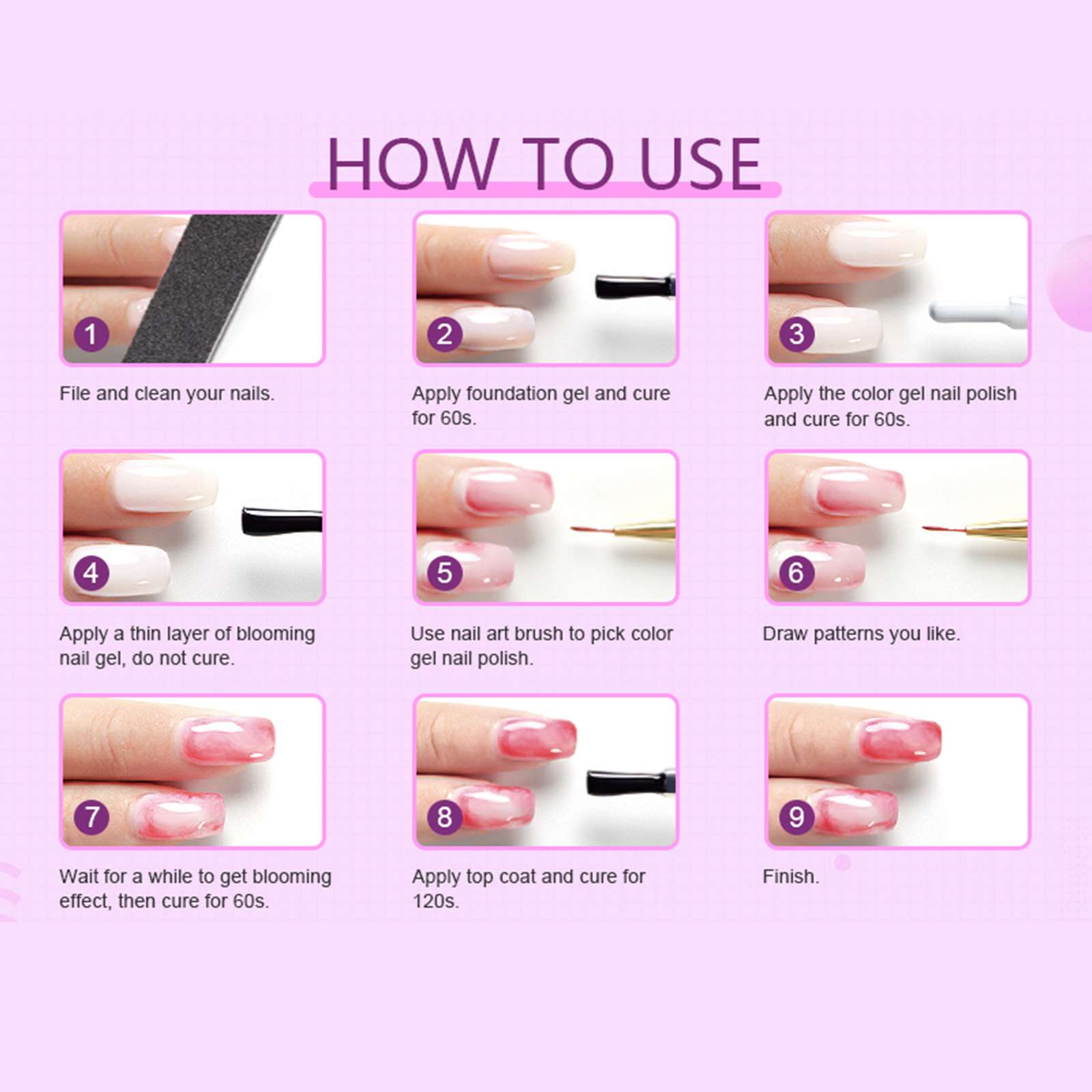 HOW TO USE

1

File and clean your nails.

2

Apply foundation gel and cure for 60s.

3

Apply the color gel nail polish and cure for 60s.

4

Apply a thin layer of blooming nail gel, do not cure.

5

Use nail art brush to pick color gel nail polish.

6

Draw patterns you like.

7

Wait for a while to get blooming effect, then cure for 60s.

8

Apply top coat and cure for 120s.

9

Finish.