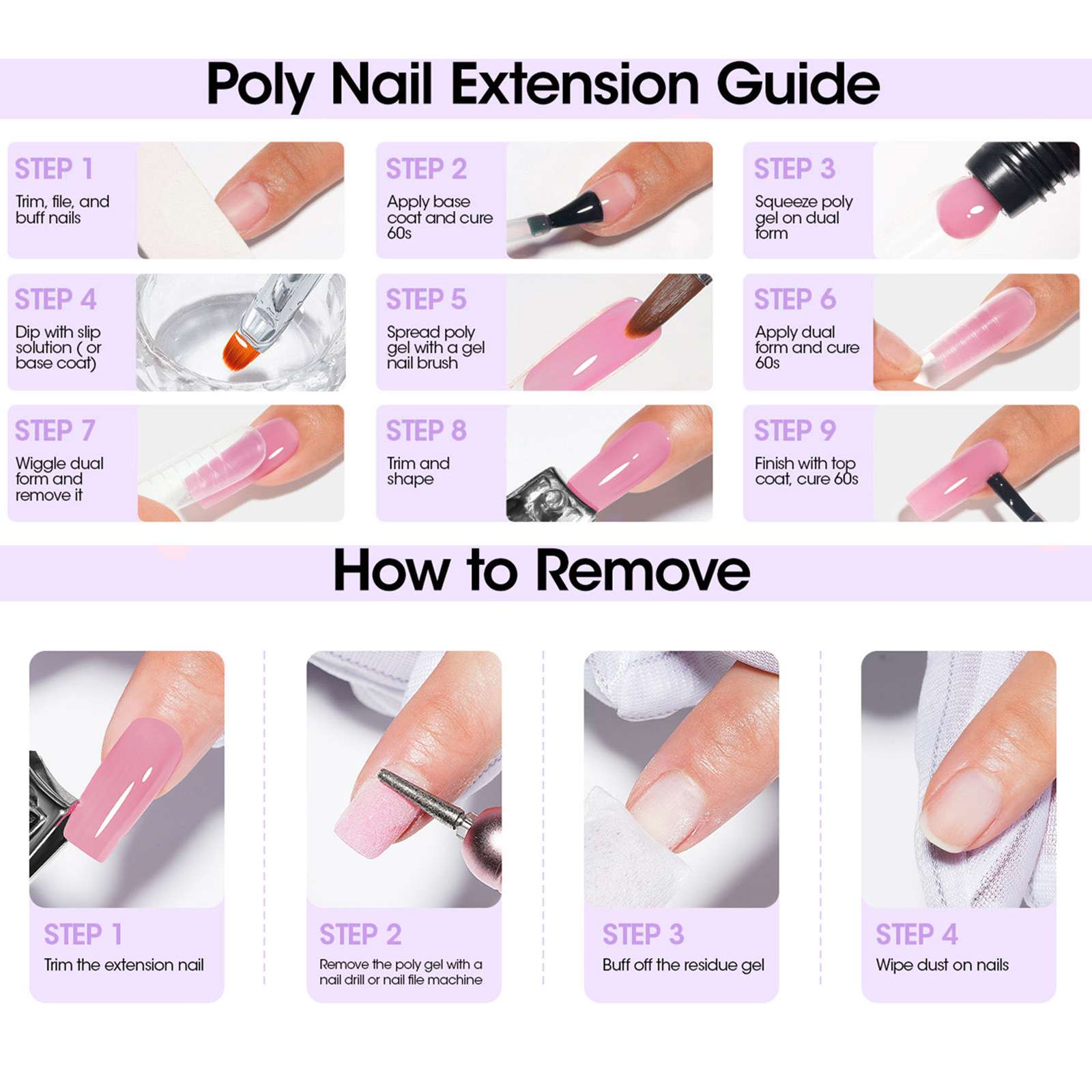 Poly Nail Extension Guide

STEP 1
Trim, file, and buff nails

STEP 2
Apply base coat and cure 60s

STEP 3
Squeeze poly gel on dual form

STEP 4
Dip with slip solution ( or base coat)

STEP 5
Spread poly gel with a gel nail brush

STEP 6
Apply dual form and cure 60s

STEP 7
Wiggle dual form and remove it

STEP 8
Trim and shape

STEP 9
Finish with top coat, cure 60s

How to Remove

STEP 1
Trim the extension nail

STEP 2
Remove the poly gel with a nail drill or nail file machine

STEP 3
Buff off the residue gel

STEP 4
Wipe dust on nails