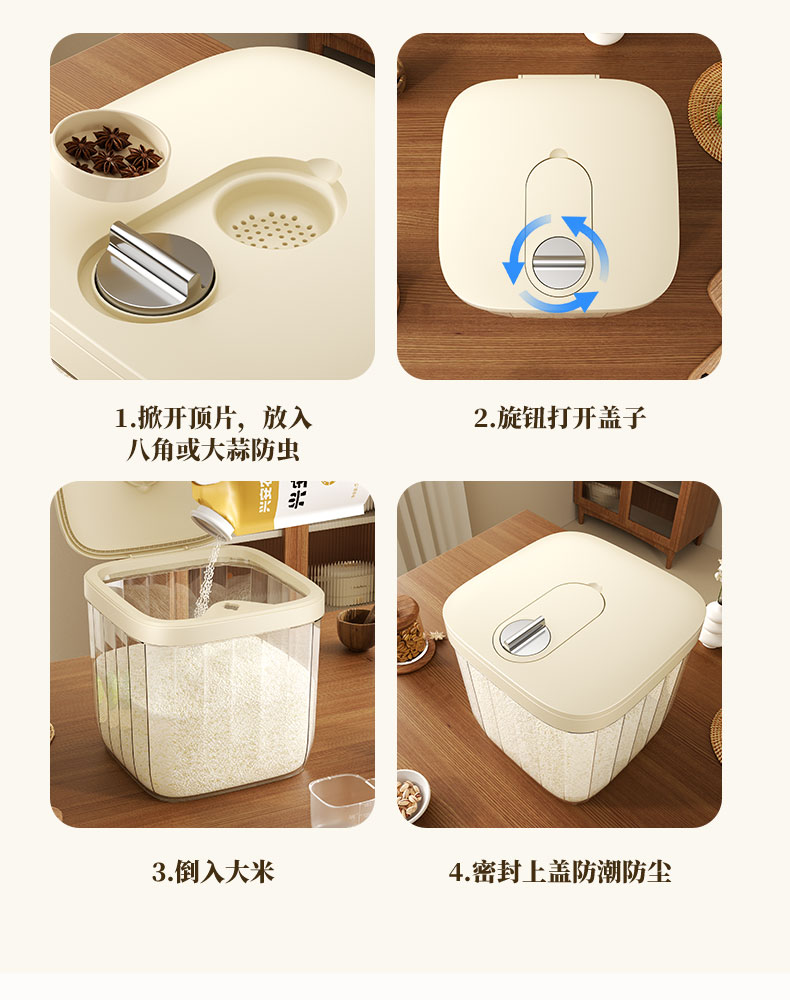 1.掀开顶片，放入八角或大蒜防虫

2.旋钮打开盖子

3.倒入大米

4.密封上盖防潮防尘