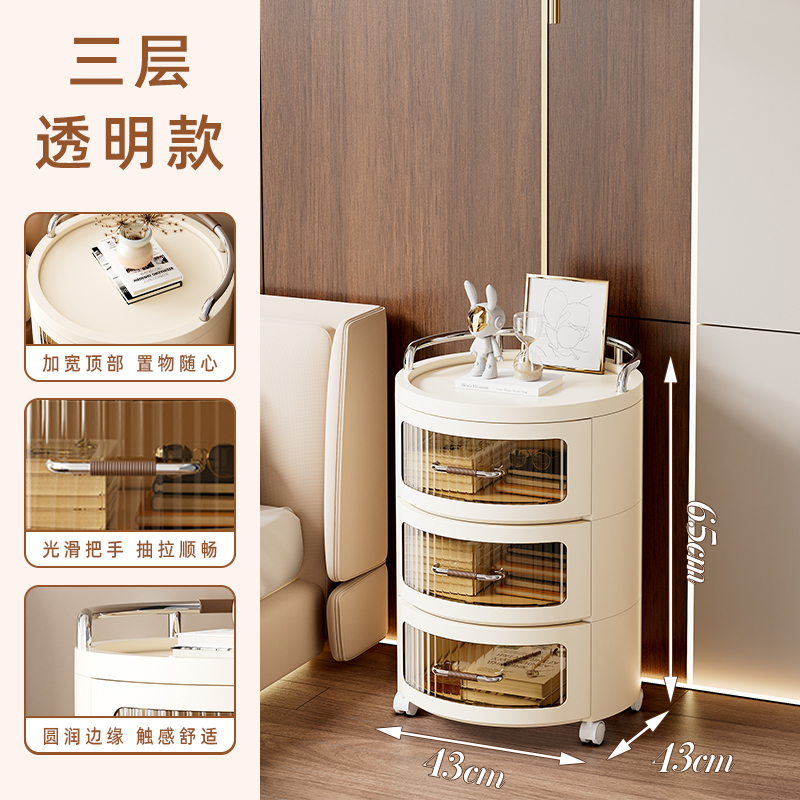 三层
透明款

加宽顶部 置物随心

光滑把手 抽拉顺畅

圆润边缘 触感舒适

65cm

43cm

43cm