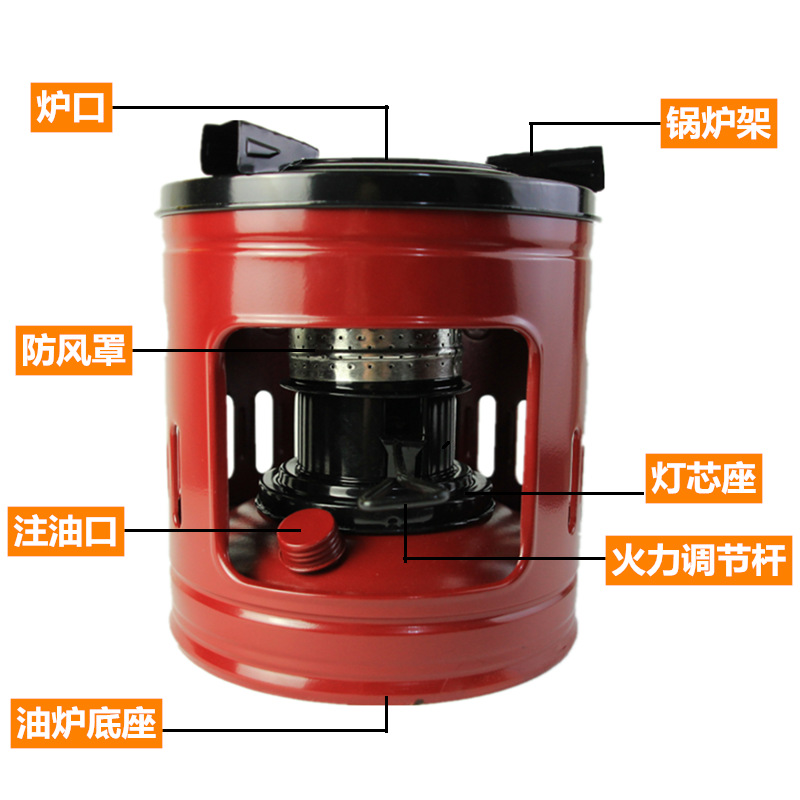 炉口
锅炉架
防风罩
灯芯座
注油口
火力调节杆
油炉底座