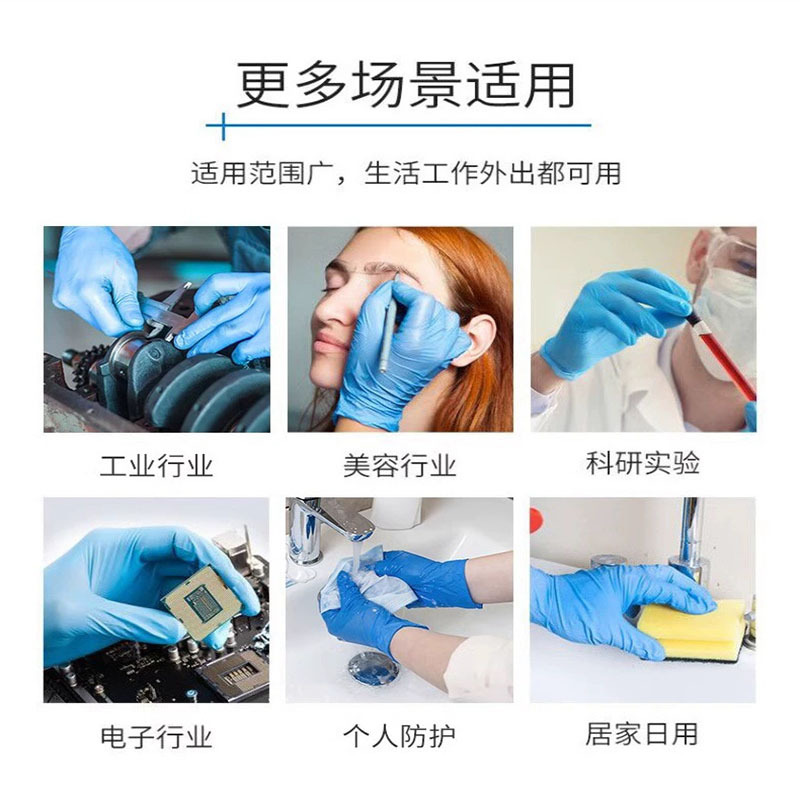 更多场景适用

适用范围广，生活工作外出都可用

工业行业

美容行业

科研实验

电子行业

个人防护

居家日用