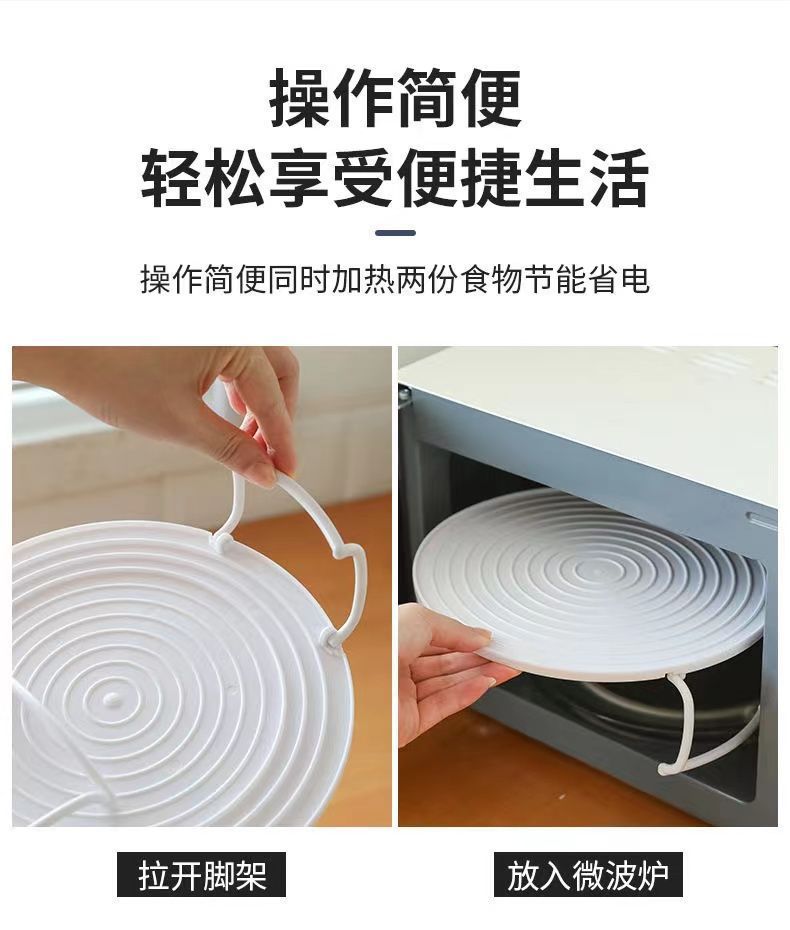 操作简便
轻松享受便捷生活

操作简便同时加热两份食物节能省电

拉开脚架

放入微波炉