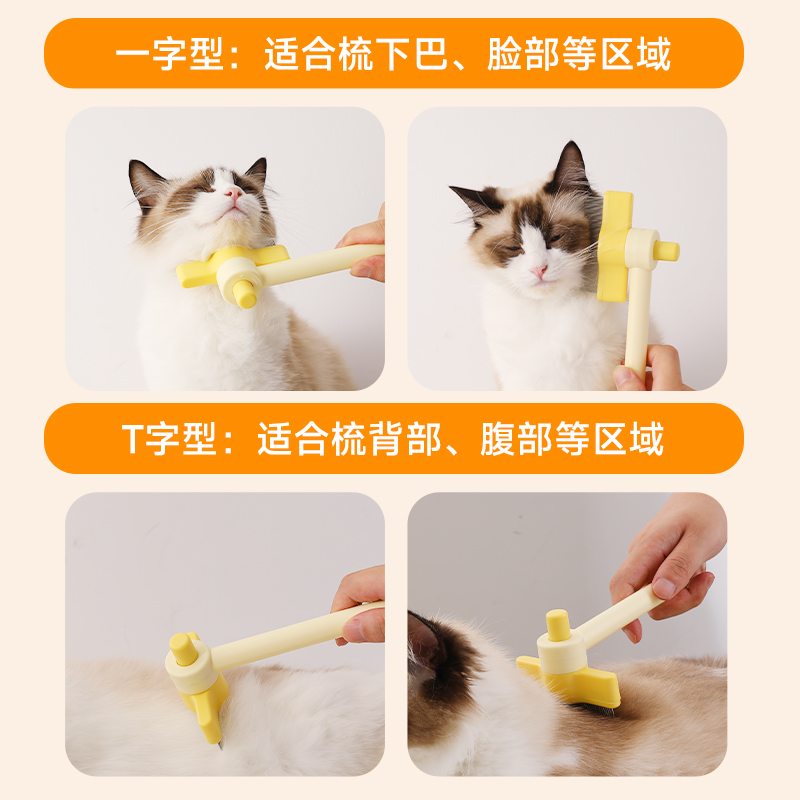 一字型：适合梳下巴、脸部等区域

T字型：适合梳背部、腹部等区域