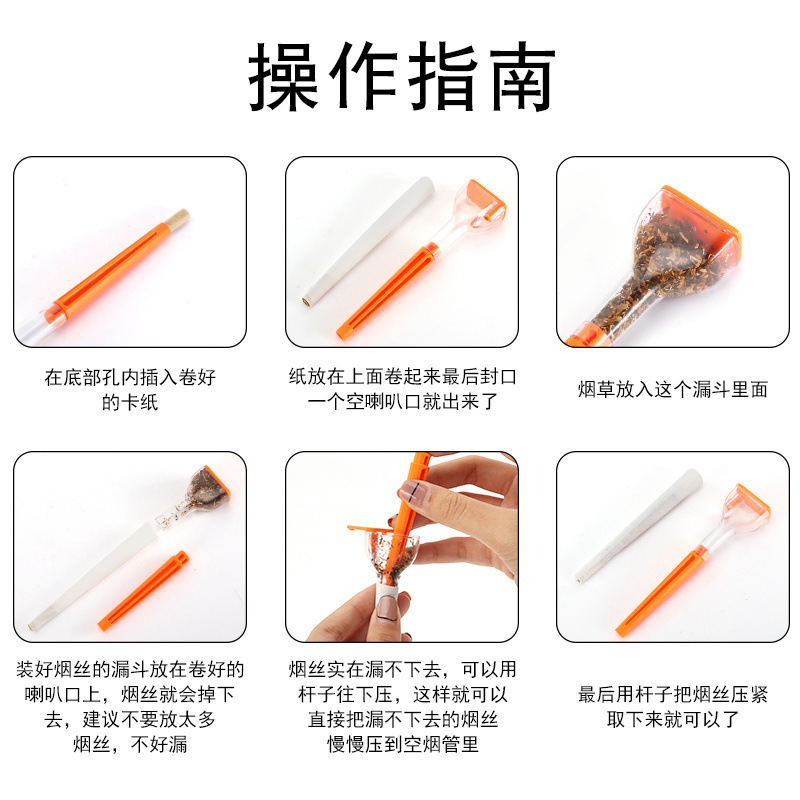 操作指南

在底部孔内插入卷好的卡纸

纸放在上面卷起来最后封口一个空喇叭口就出来了

烟草放入这个漏斗里面

装好烟丝的漏斗放在卷好的喇叭口上，烟丝就会掉下去，建议不要放太多烟丝，不好漏

烟丝实在漏不下去，可以用杆子往下压，这样就可以直接把漏不下去的烟丝慢慢压到空烟管里

最后用杆子把烟丝压紧取下来就可以了