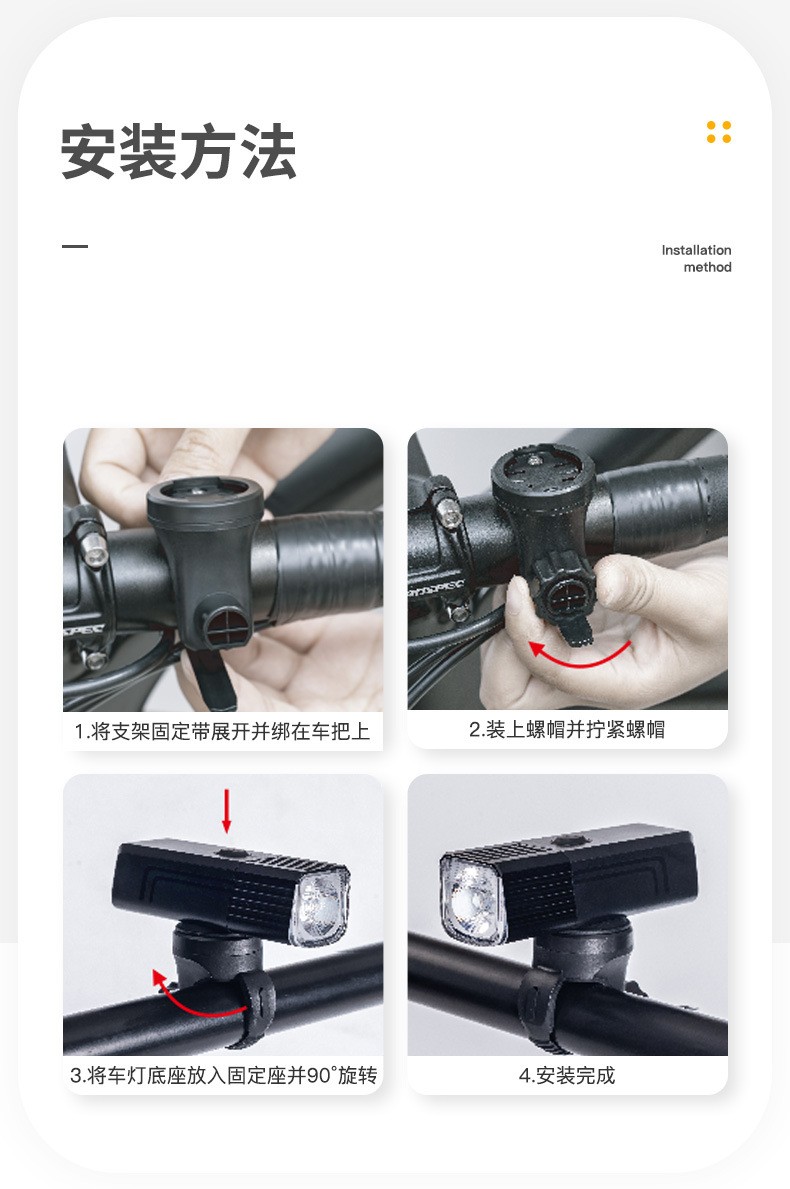 安装方法

Installation method

1.将支架固定带展开并绑在车把上

2.装上螺帽并拧紧螺帽

3.将车灯底座放入固定座并90°旋转

4.安装完成