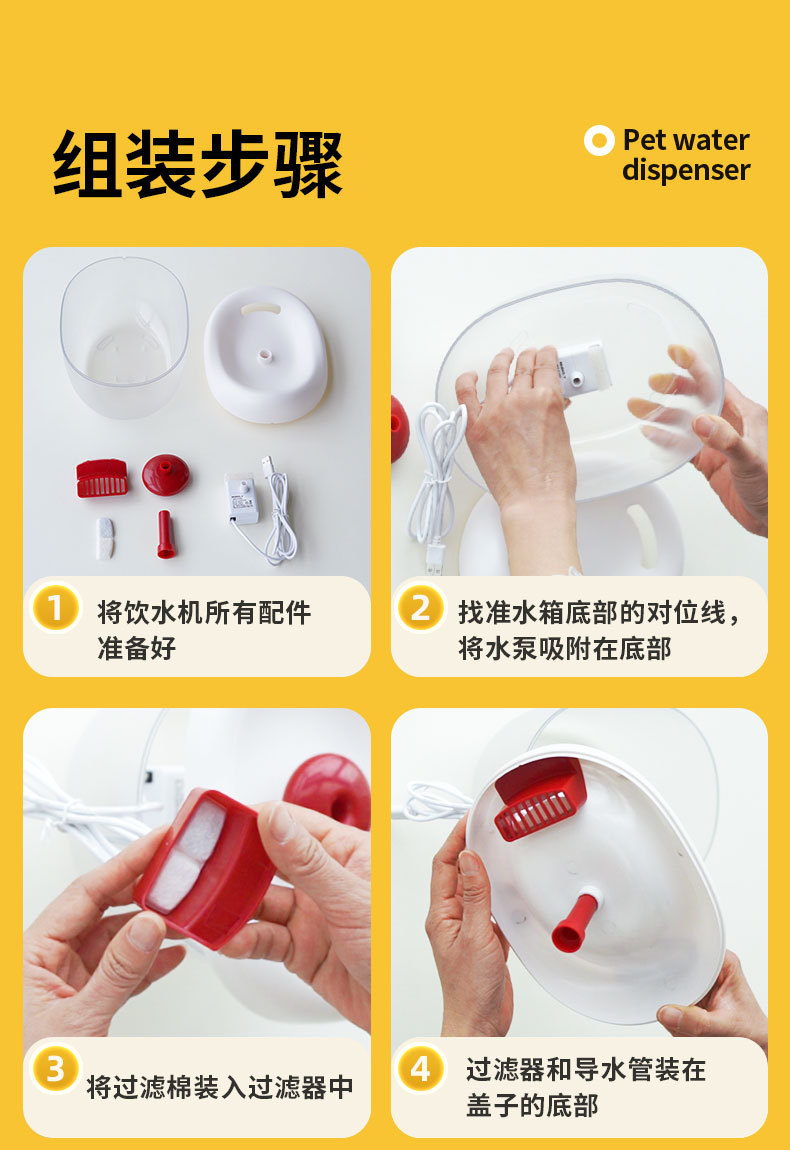 组装步骤

Pet water dispenser

1 将饮水机所有配件准备好

2 找准水箱底部的对位线，将水泵吸附在底部

3 将过滤棉装入过滤器中

4 过滤器和导水管装在盖子的底部