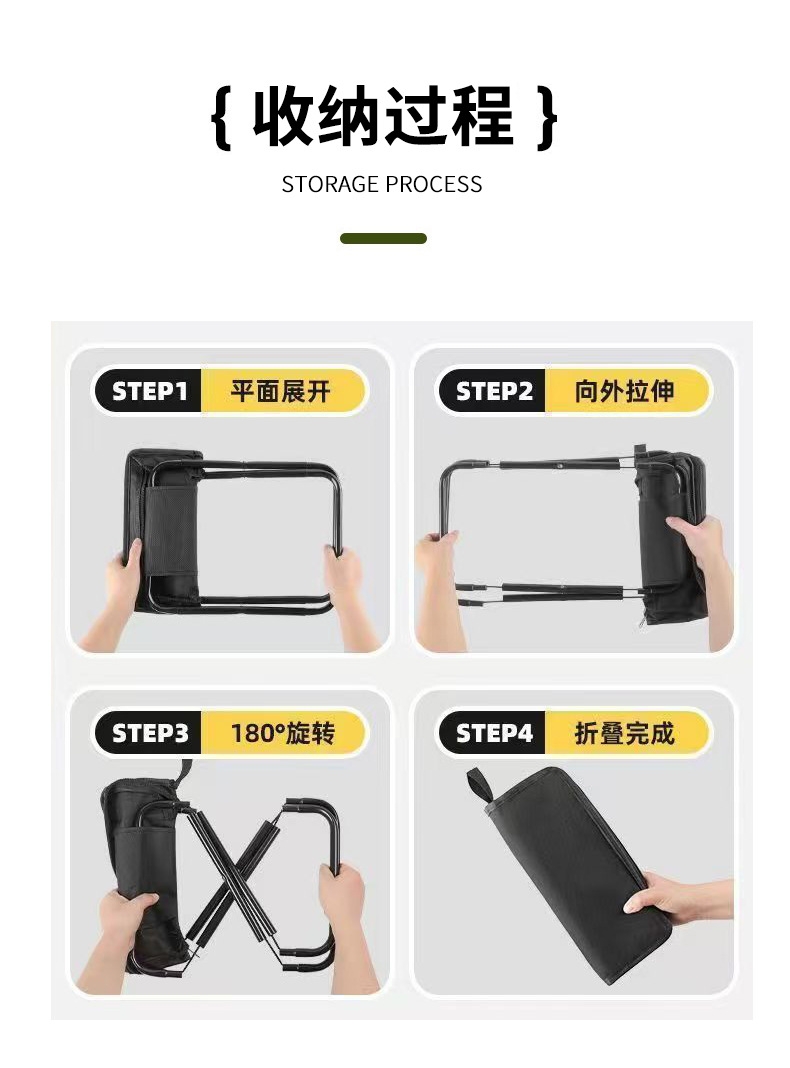 { 收纳过程 }

STORAGE PROCESS

STEP1 平面展开

STEP2 向外拉伸

STEP3 180°旋转

STEP4 折叠完成