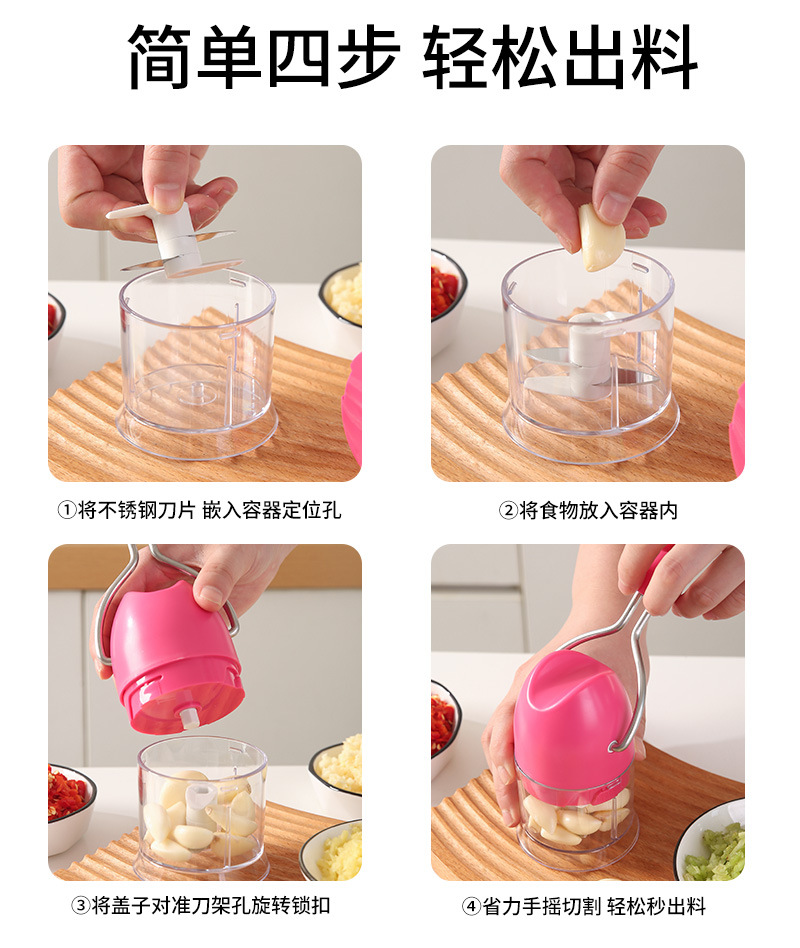 简单四步 轻松出料

①将不锈钢刀片 嵌入容器定位孔

②将食物放入容器内

③将盖子对准刀架孔旋转锁扣

④省力手摇切割 轻松秒出料