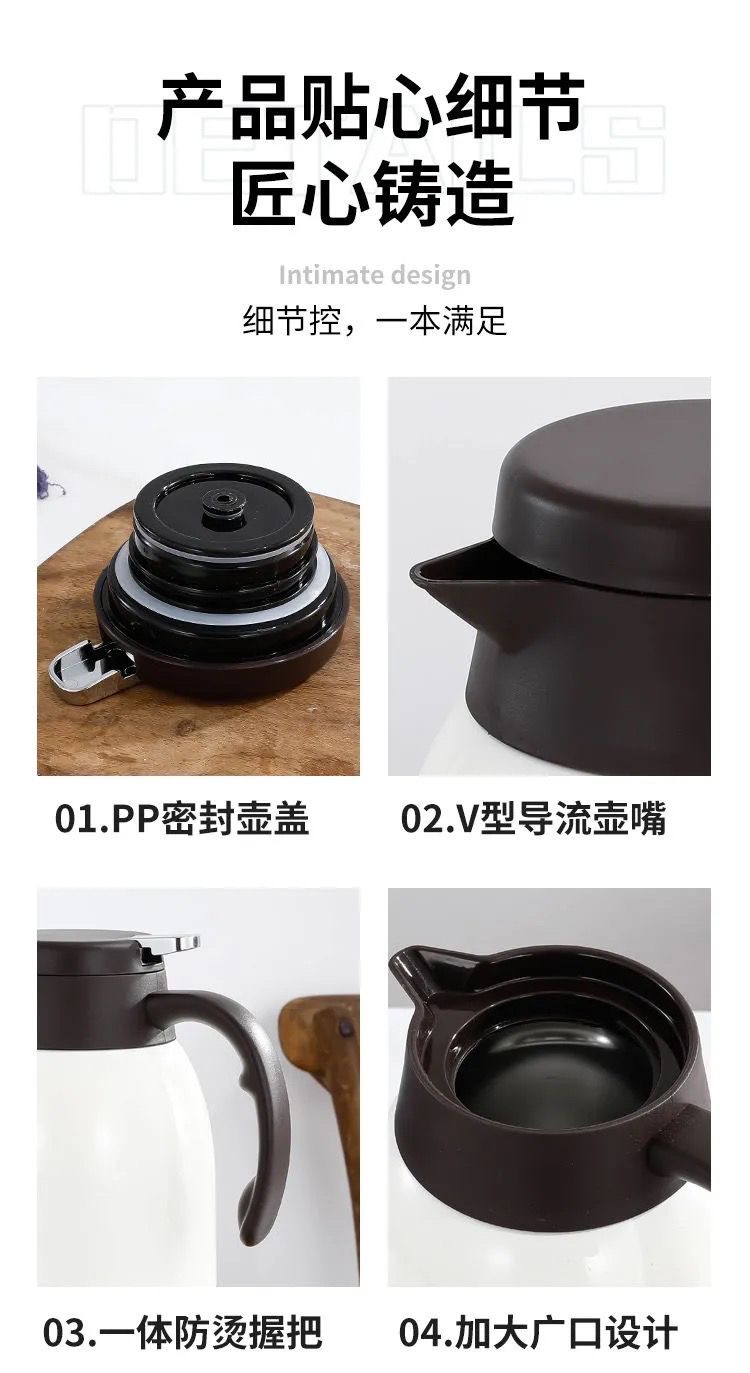 DETAILS

产品贴心细节
匠心铸造

Intimate design
细节控，一本满足

01.PP密封壶盖

02.V型导流壶嘴

03.一体防烫握把

04.加大广口设计