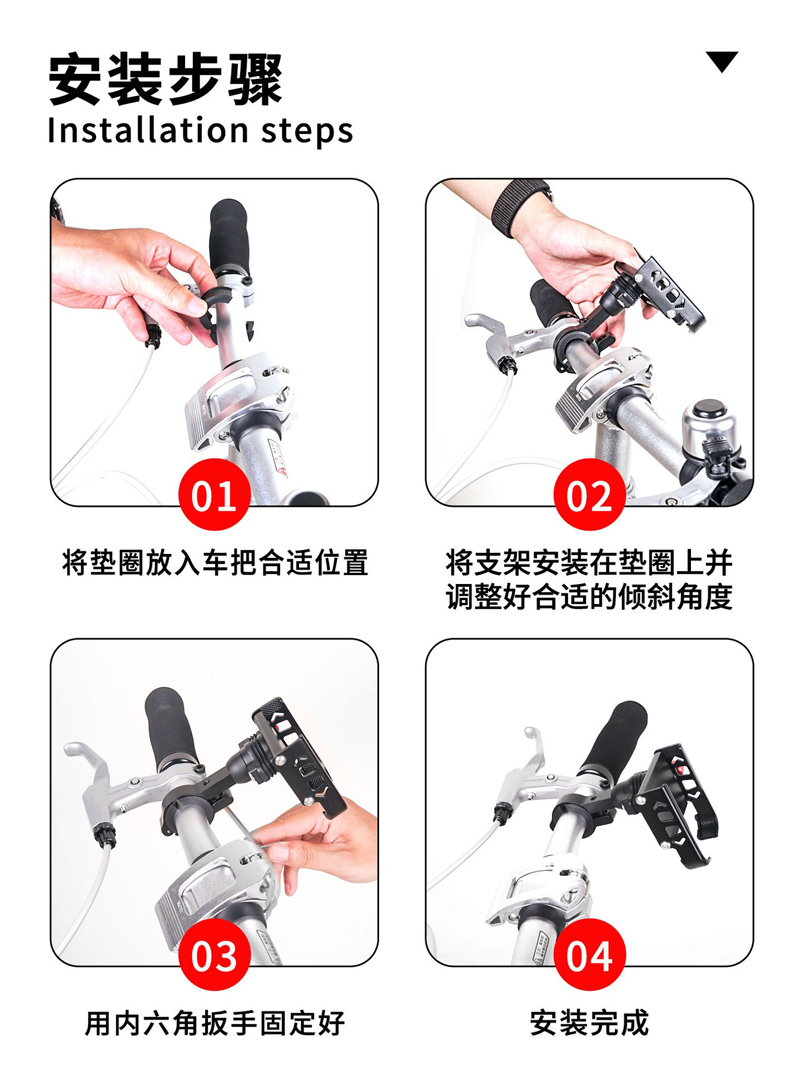 安装步骤
Installation steps

01
将垫圈放入车把合适位置

02
将支架安装在垫圈上并调整好合适的倾斜角度

03
用内六角扳手固定好

04
安装完成