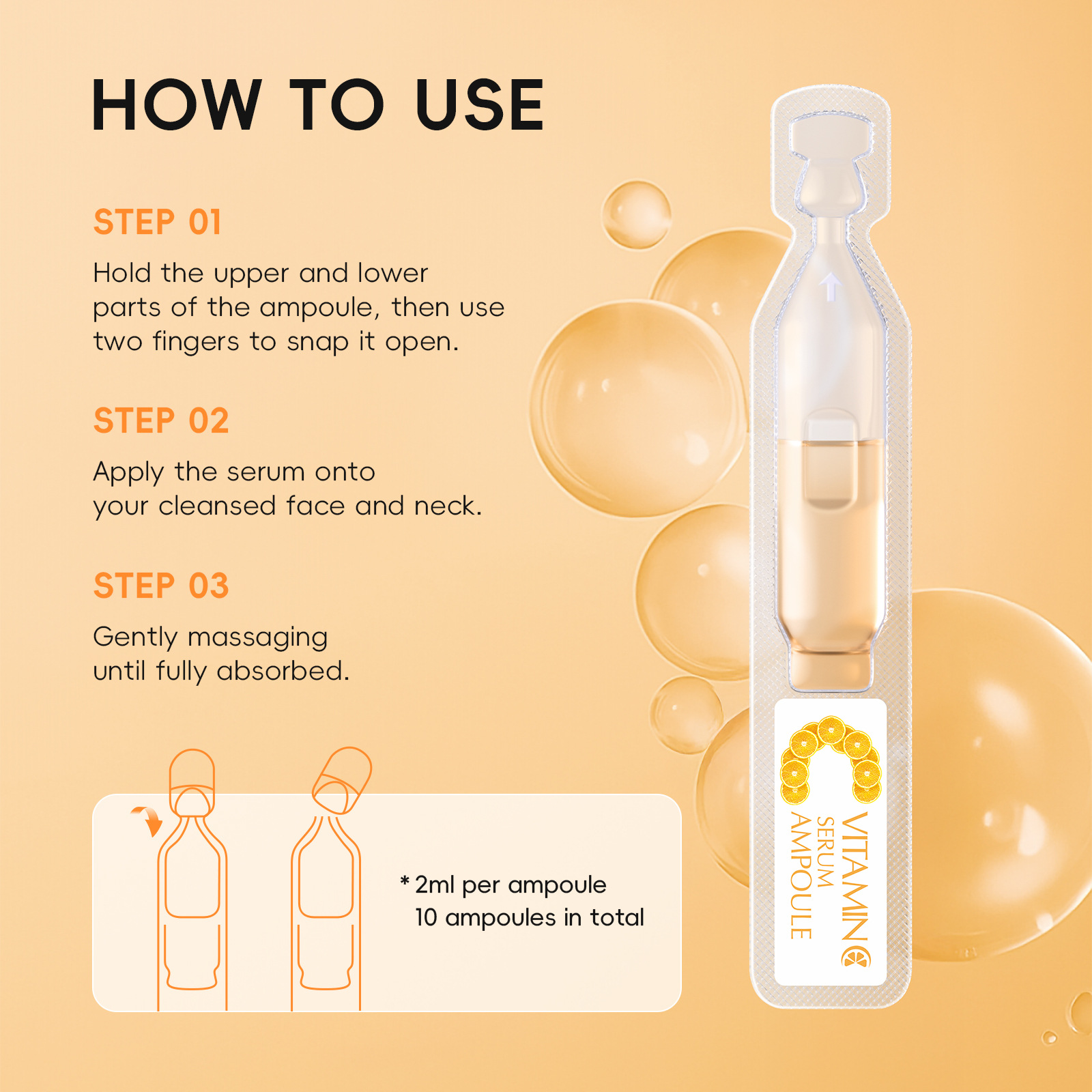 HOW TO USE

STEP 01

Hold the upper and lower parts of the ampoule, then use two fingers to snap it open.

STEP 02

Apply the serum onto your cleansed face and neck.

STEP 03

Gently massaging until fully absorbed.

* 2ml per ampoule
10 ampoules in total

VITAMIN C
SERUM
AMPOULE