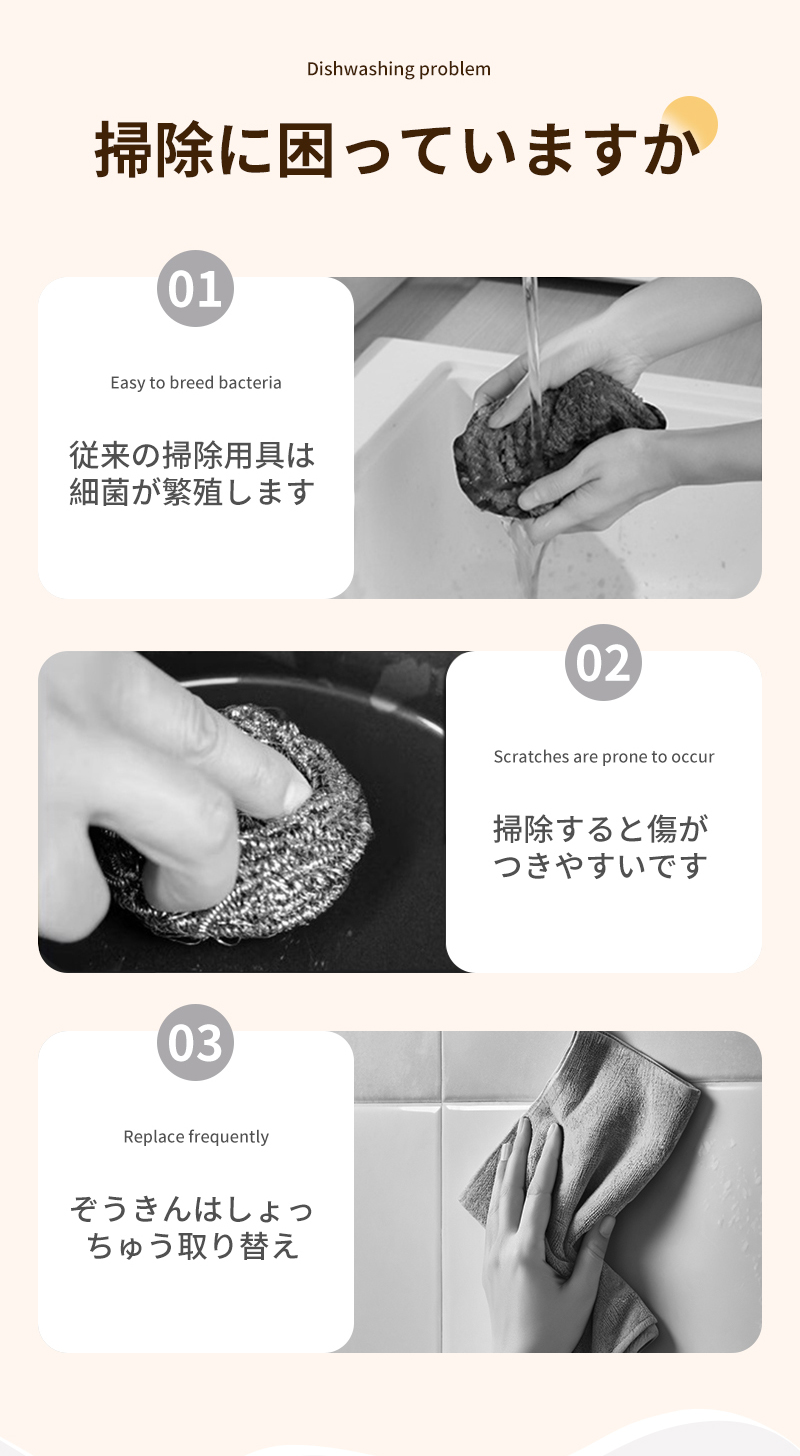 Dishwashing problem

掃除に困っていますか

01

Easy to breed bacteria

従来の掃除用具は細菌が繁殖します

02

Scratches are prone to occur

掃除すると傷がつきやすいです

03

Replace frequently

ぞうきんはしょっちゅう取り替え