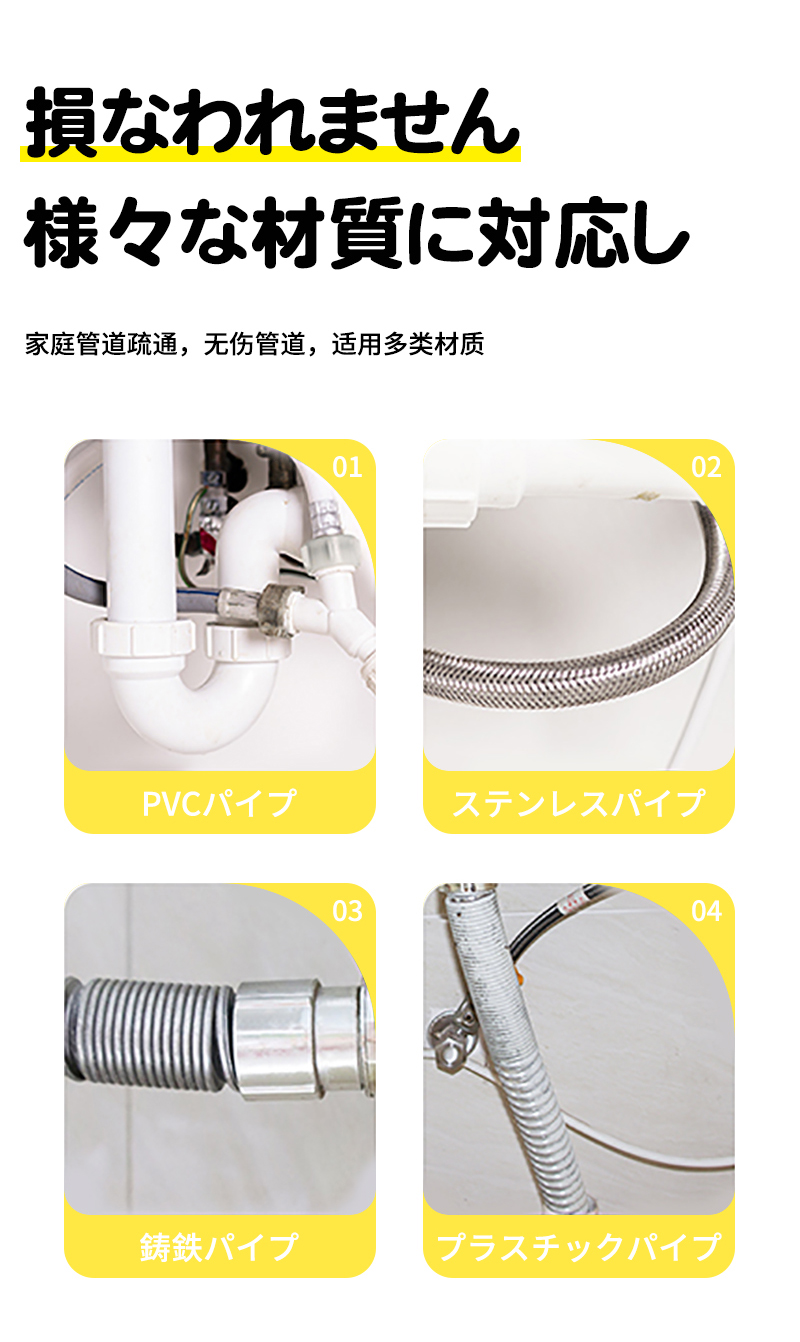 損なわれません
様々な材質に対応し

家庭管道疏通，无伤管道，适用多类材质

01
PVCパイプ

02
ステンレスパイプ

03
鋳鉄パイプ

04
プラスチックパイプ