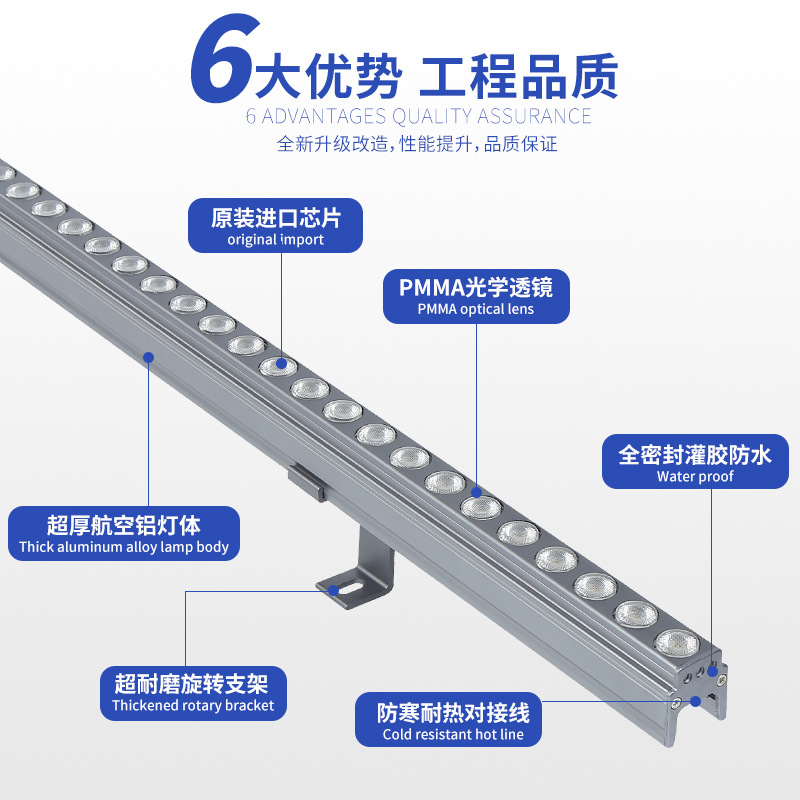 6大优势 工程品质
6 ADVANTAGES QUALITY ASSURANCE
全新升级改造，性能提升，品质保证

原装进口芯片
original import

PMMA光学透镜
PMMA optical lens

全密封灌胶防水
Water proof

超厚航空铝灯体
Thick aluminum alloy lamp body

超耐磨旋转支架
Thickened rotary bracket

防寒耐热对接线
Cold resistant hot line