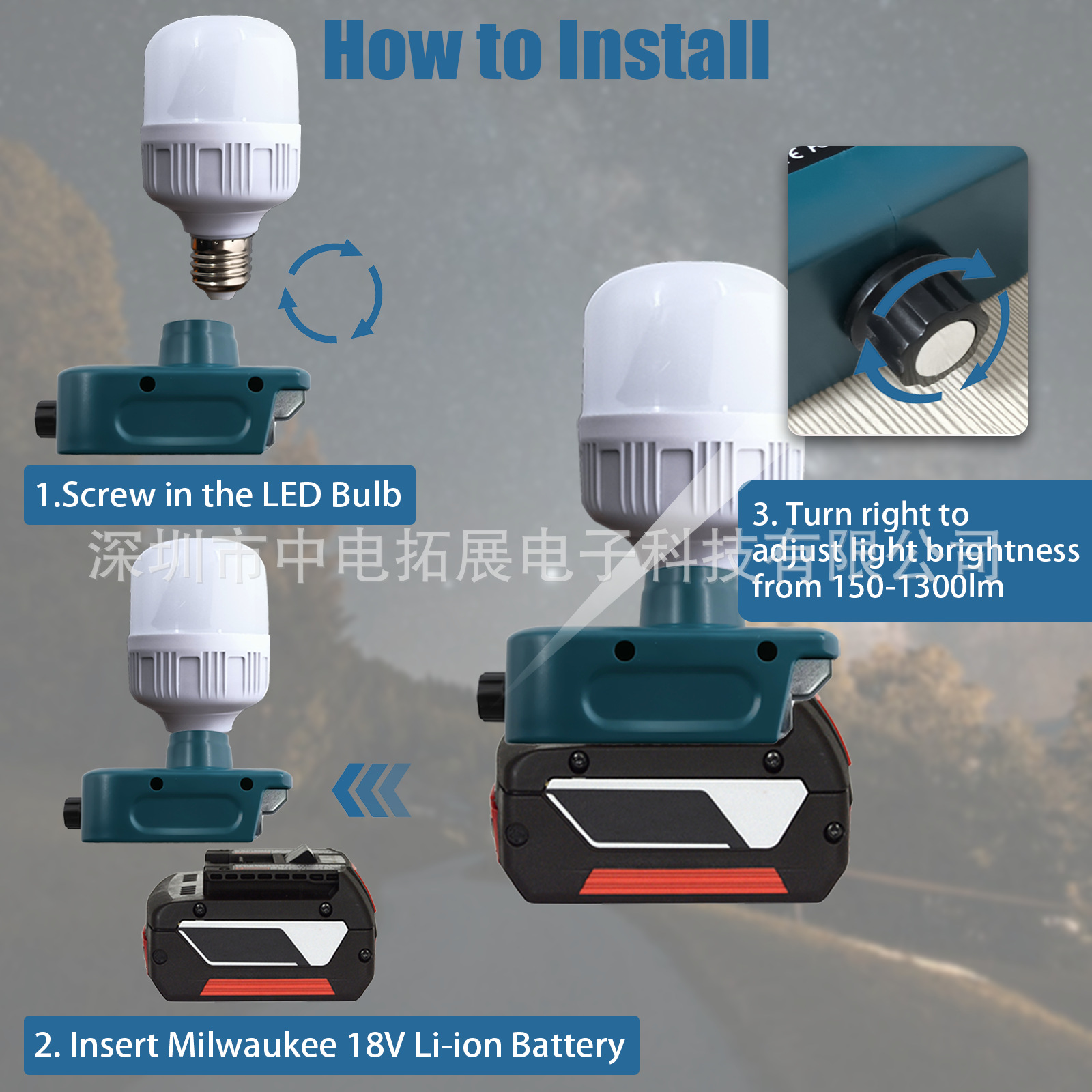 How to Install

1.Screw in the LED Bulb

深圳市中电拓展电子科技有限公司

3. Turn right to adjust light brightness from 150-1300lm

2. Insert Milwaukee 18V Li-ion Battery