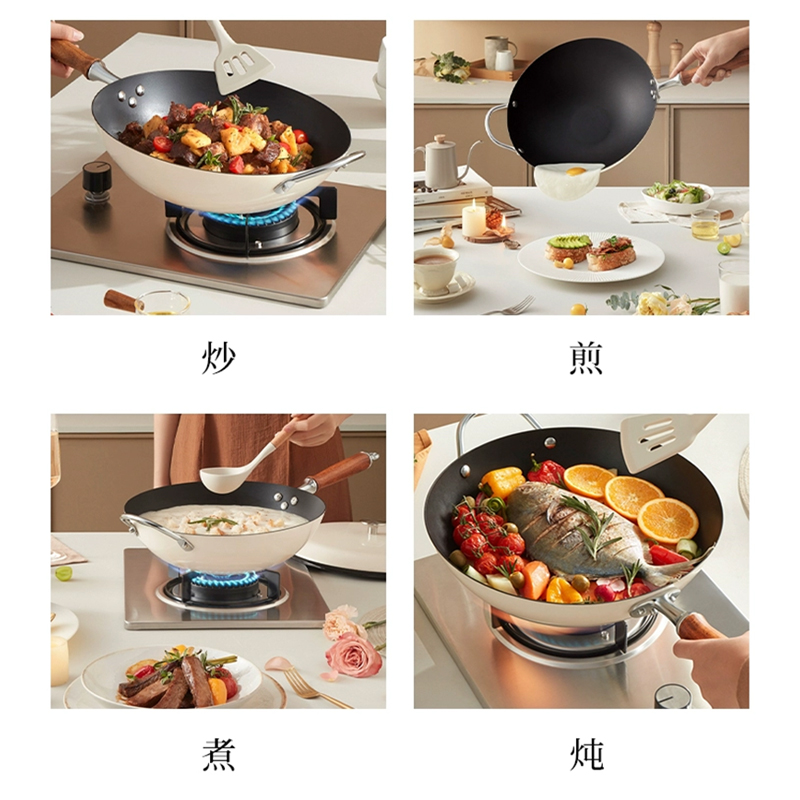 炒

煎

煮

炖