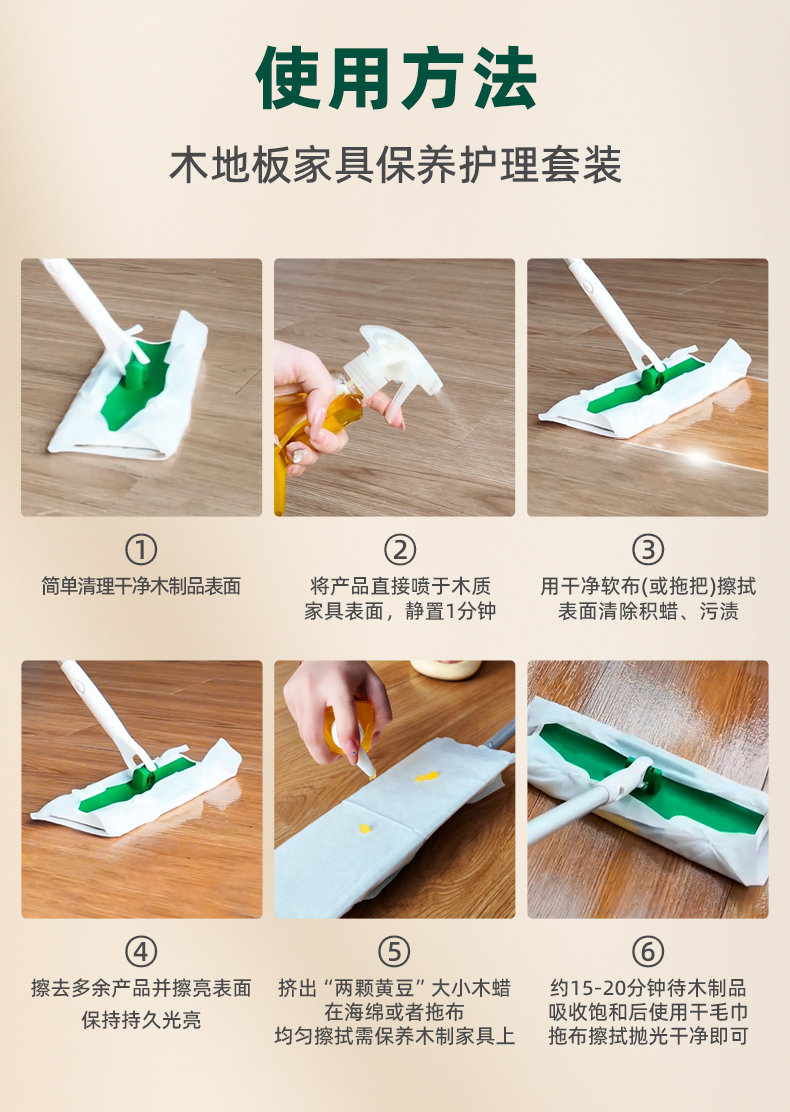 使用方法

木地板家具保养护理套装

①
简单清理干净木制品表面

②
将产品直接喷于木质家具表面，静置1分钟

③
用干净软布(或拖把)擦拭表面清除积蜡、污渍

④
擦去多余产品并擦亮表面保持持久光亮

⑤
挤出“两颗黄豆”大小木蜡在海绵或者拖布均匀擦拭需保养木制家具上

⑥
约15-20分钟待木制品吸收饱和后使用干毛巾拖布擦拭抛光干净即可