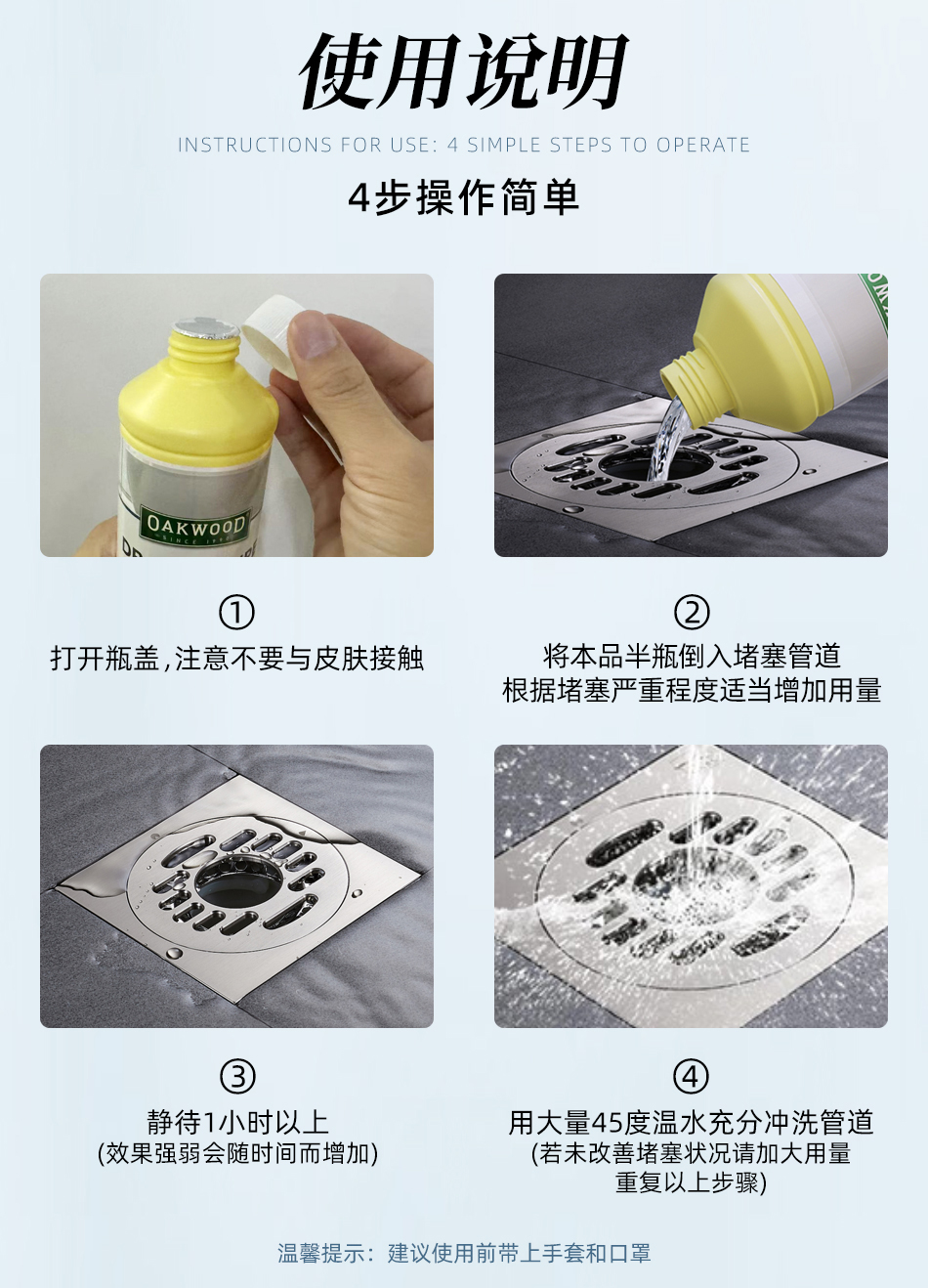 使用说明

INSTRUCTIONS FOR USE: 4 SIMPLE STEPS TO OPERATE

4步操作简单

OAKWOOD
SINCE 1980

①
打开瓶盖，注意不要与皮肤接触

②
将本品半瓶倒入堵塞管道
根据堵塞严重程度适当增加用量

③
静待1小时以上
(效果强弱会随时间而增加)

④
用大量45度温水充分冲洗管道
(若未改善堵塞状况请加大用量
重复以上步骤)

温馨提示：建议使用前带上手套和口罩