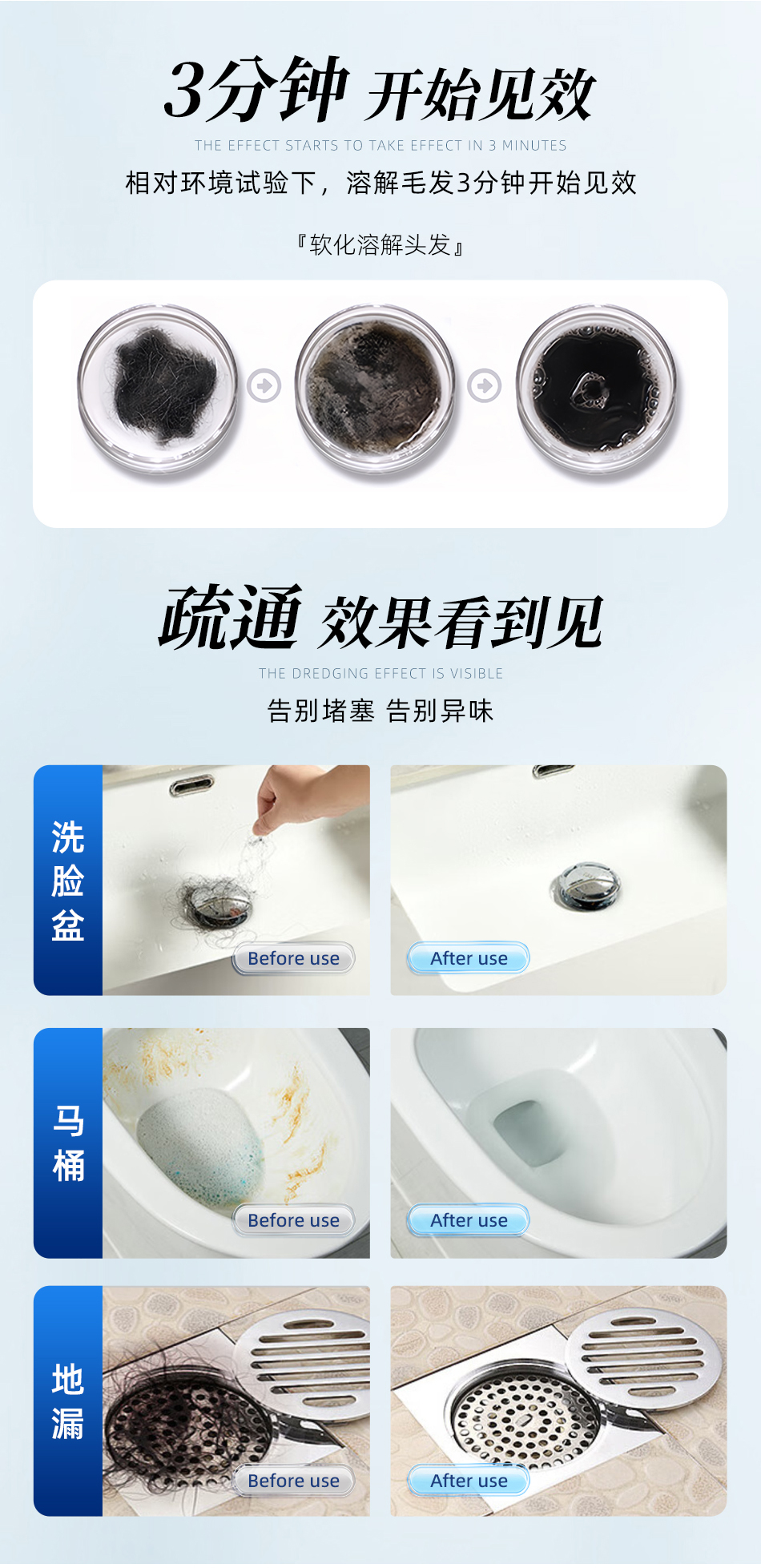 3分钟 开始见效
THE EFFECT STARTS TO TAKE EFFECT IN 3 MINUTES
相对环境试验下，溶解毛发3分钟开始见效

『软化溶解头发』

疏通 效果看到见
THE DREDGING EFFECT IS VISIBLE
告别堵塞 告别异味

洗脸盆
Before use
After use

马桶
Before use
After use

地漏
Before use
After use