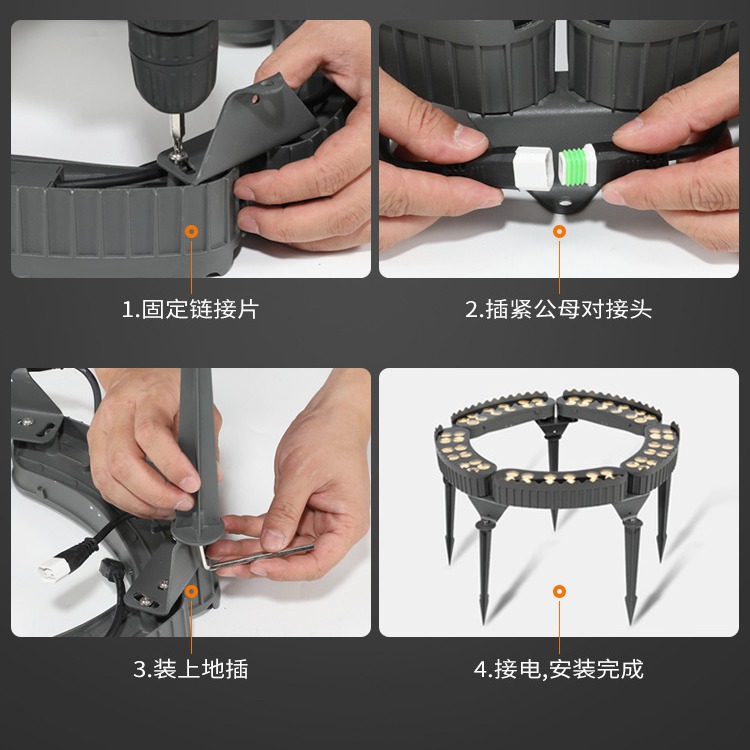 1.固定链接片

2.插紧公母对接头

3.装上地插

4.接电,安装完成