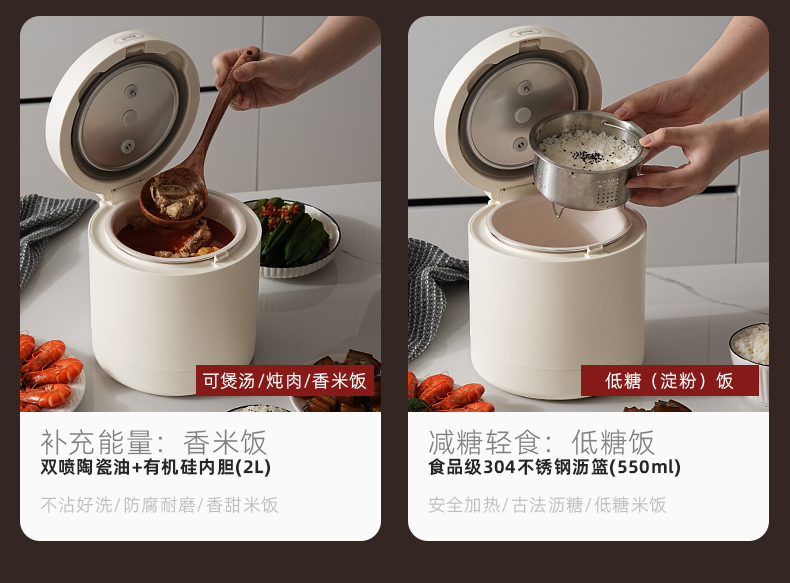 可煲汤/炖肉/香米饭

补充能量：香米饭
双喷陶瓷油+有机硅内胆(2L)

不沾好洗/防腐耐磨/香甜米饭

低糖（淀粉）饭

减糖轻食：低糖饭
食品级304不锈钢沥篮(550ml)

安全加热/古法沥糖/低糖米饭