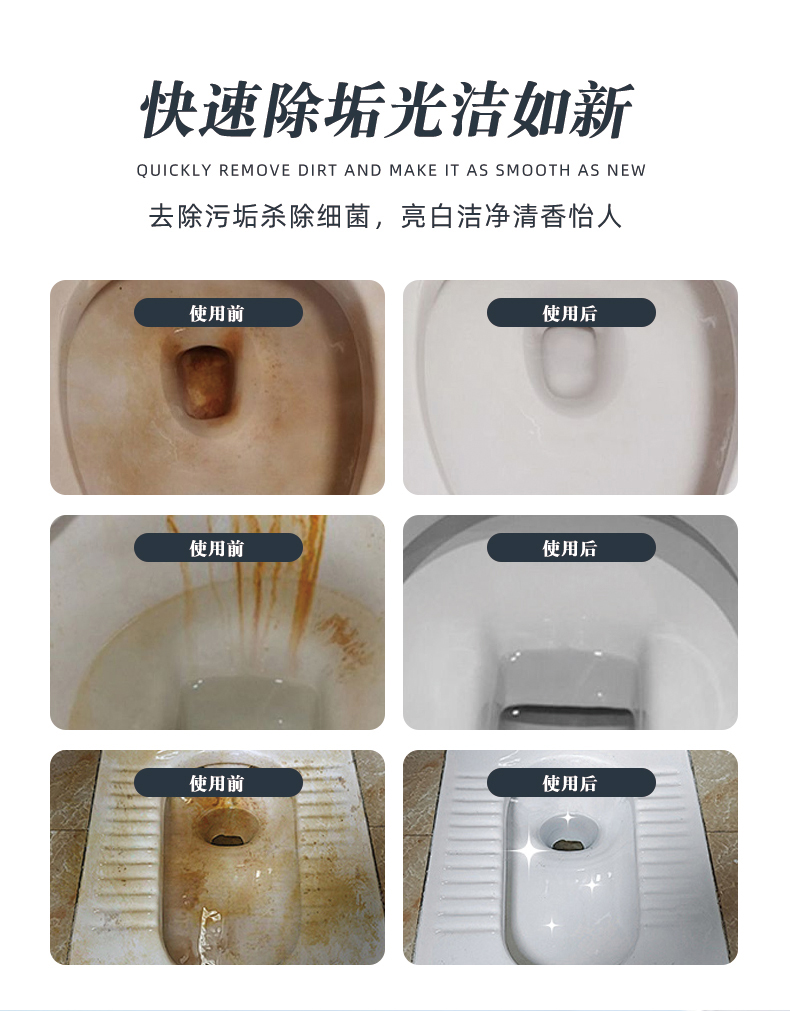 快速除垢光洁如新

QUICKLY REMOVE DIRT AND MAKE IT AS SMOOTH AS NEW

去除污垢杀除细菌，亮白洁净清香怡人

使用前

使用后

使用前

使用后

使用前

使用后