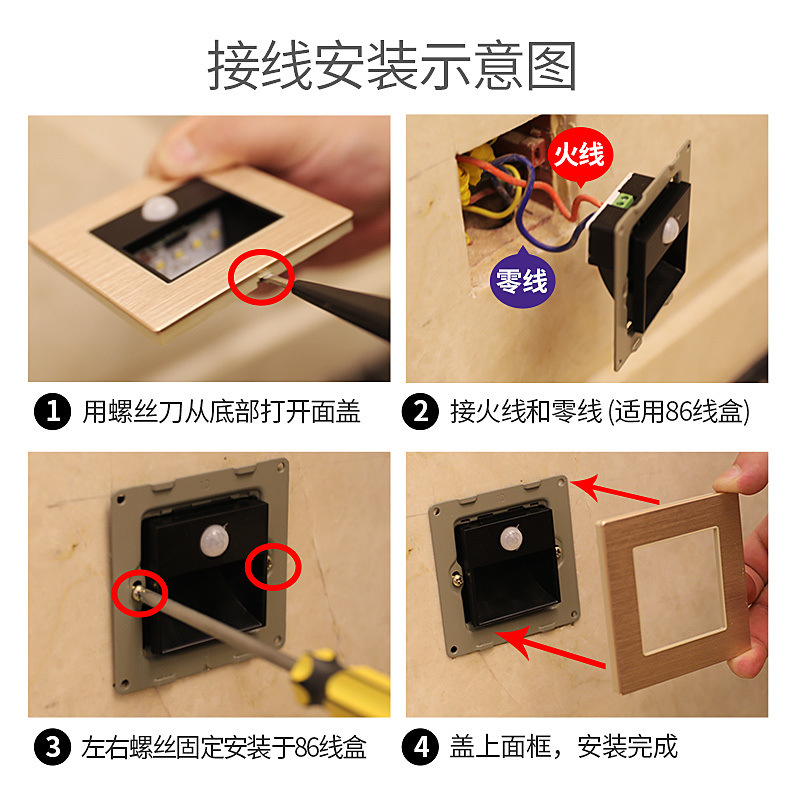 接线安装示意图

火线

零线

1 用螺丝刀从底部打开面盖

2 接火线和零线 (适用86线盒)

3 左右螺丝固定安装于86线盒

4 盖上面框，安装完成