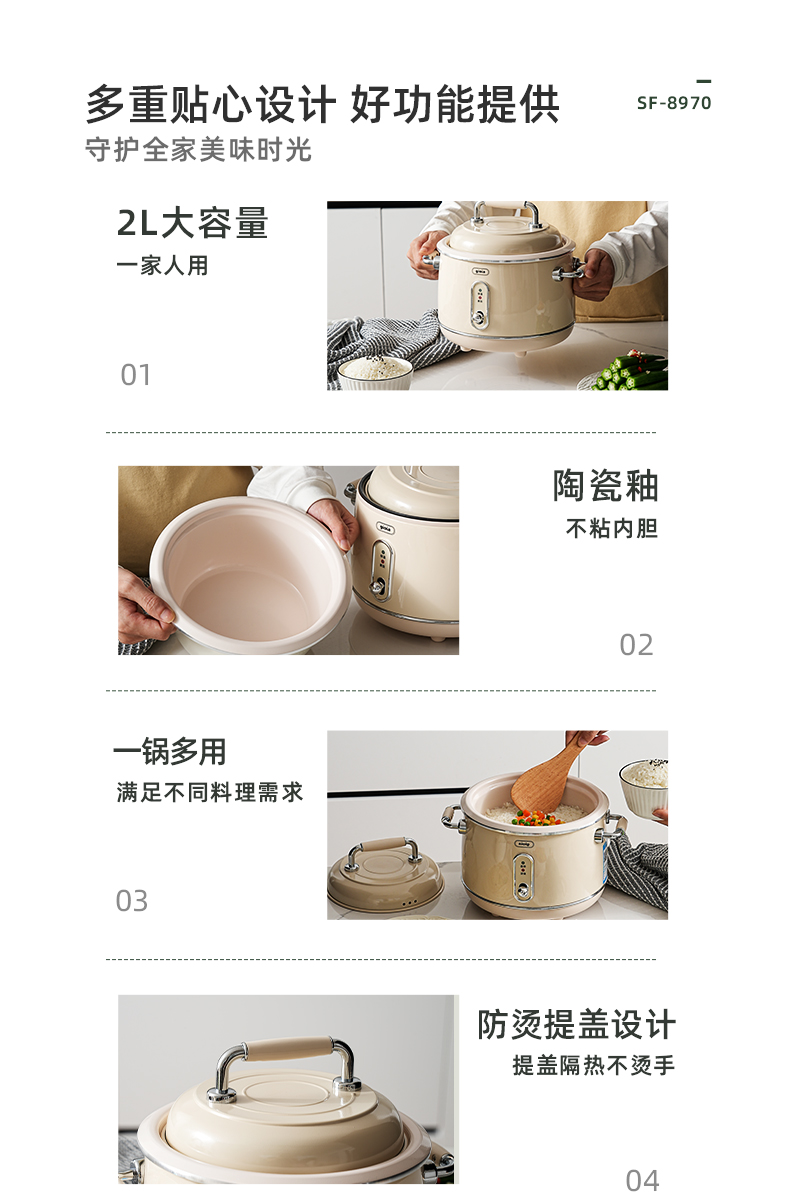 多重贴心设计 好功能提供

SF-8970

守护全家美味时光

2L大容量

一家人用

01

陶瓷釉

不粘内胆

02

一锅多用

满足不同料理需求

03

防烫提盖设计

提盖隔热不烫手

04