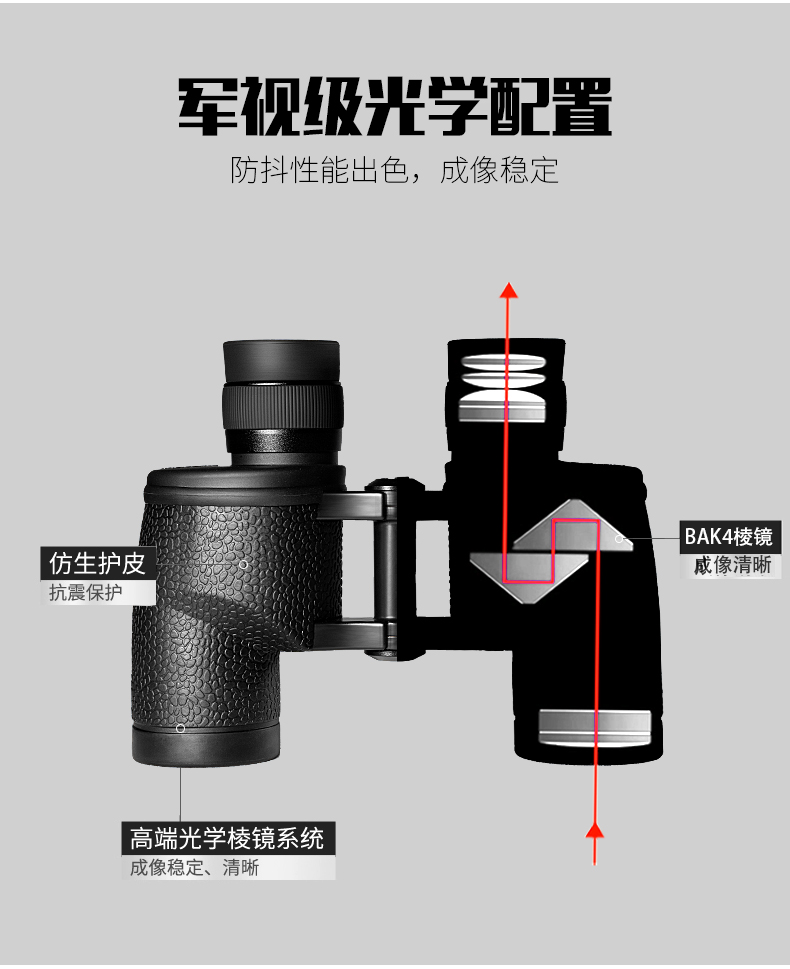 军视级光学配置

防抖性能出色，成像稳定

仿生护皮

抗震保护

BAK4棱镜

成像清晰

高端光学棱镜系统

成像稳定、清晰