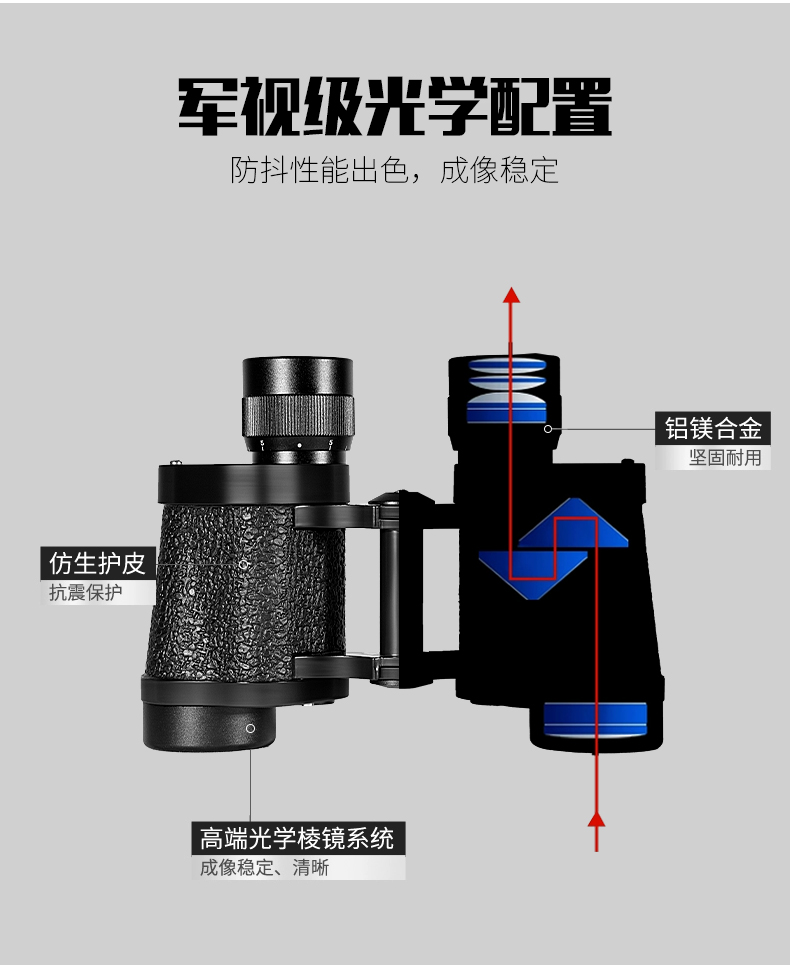 军视级光学配置

防抖性能出色，成像稳定

铝镁合金
坚固耐用

仿生护皮
抗震保护

高端光学棱镜系统
成像稳定、清晰