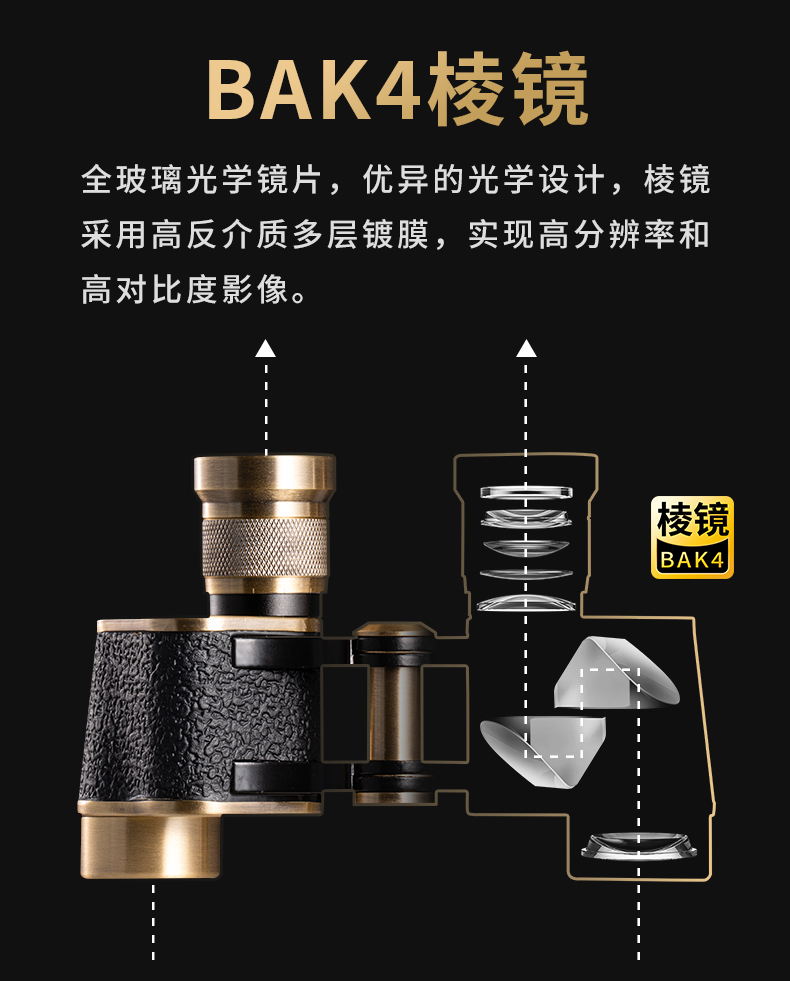 BAK4棱镜

全玻璃光学镜片，优异的光学设计，棱镜采用高反介质多层镀膜，实现高分辨率和高对比度影像。

棱镜
BAK4