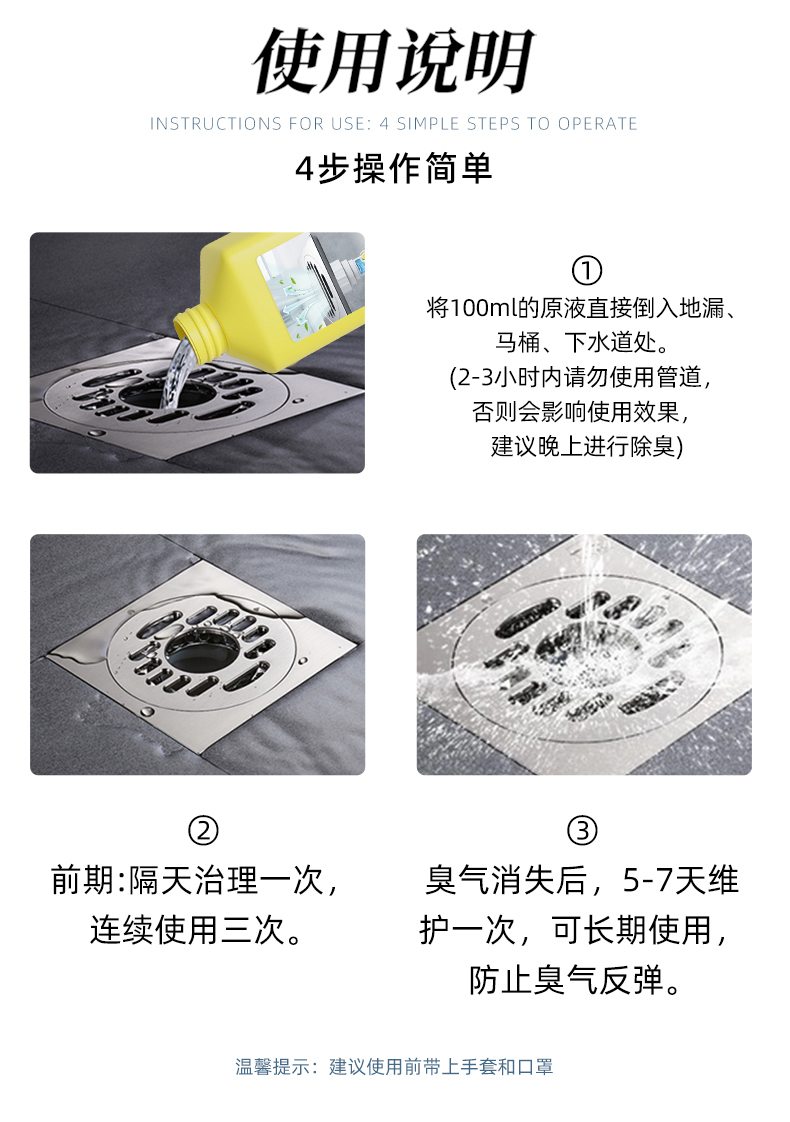 使用说明

INSTRUCTIONS FOR USE: 4 SIMPLE STEPS TO OPERATE

4步操作简单

①
将100ml的原液直接倒入地漏、马桶、下水道处。
(2-3小时内请勿使用管道，否则会影响使用效果，建议晚上进行除臭)

②
前期:隔天治理一次，连续使用三次。

③
臭气消失后，5-7天维护一次，可长期使用，防止臭气反弹。

温馨提示：建议使用前带上手套和口罩