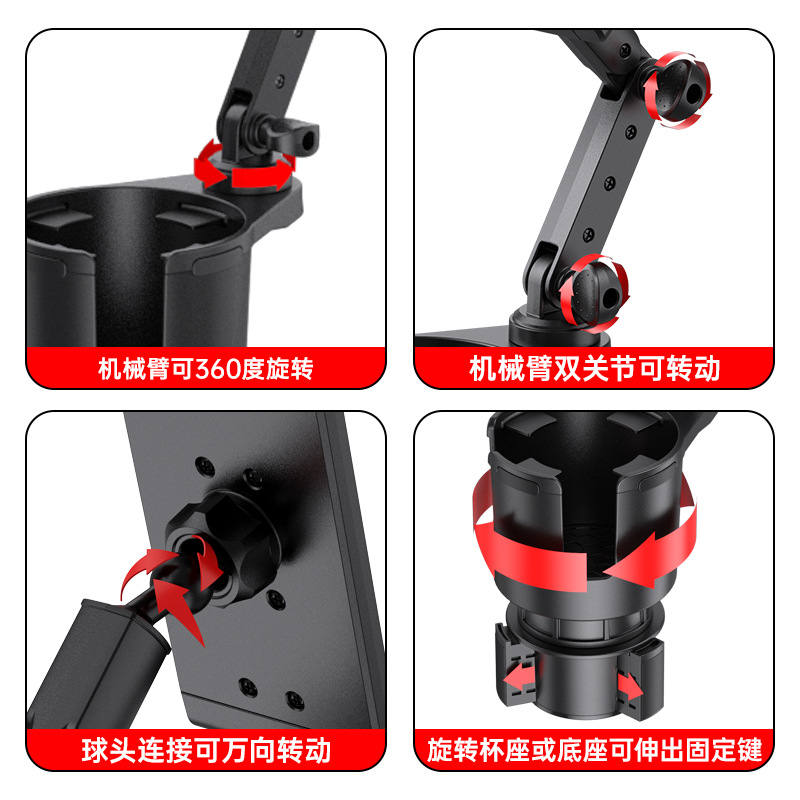 机械臂可360度旋转

机械臂双关节可转动

球头连接可万向转动

旋转杯座或底座可伸出固定键