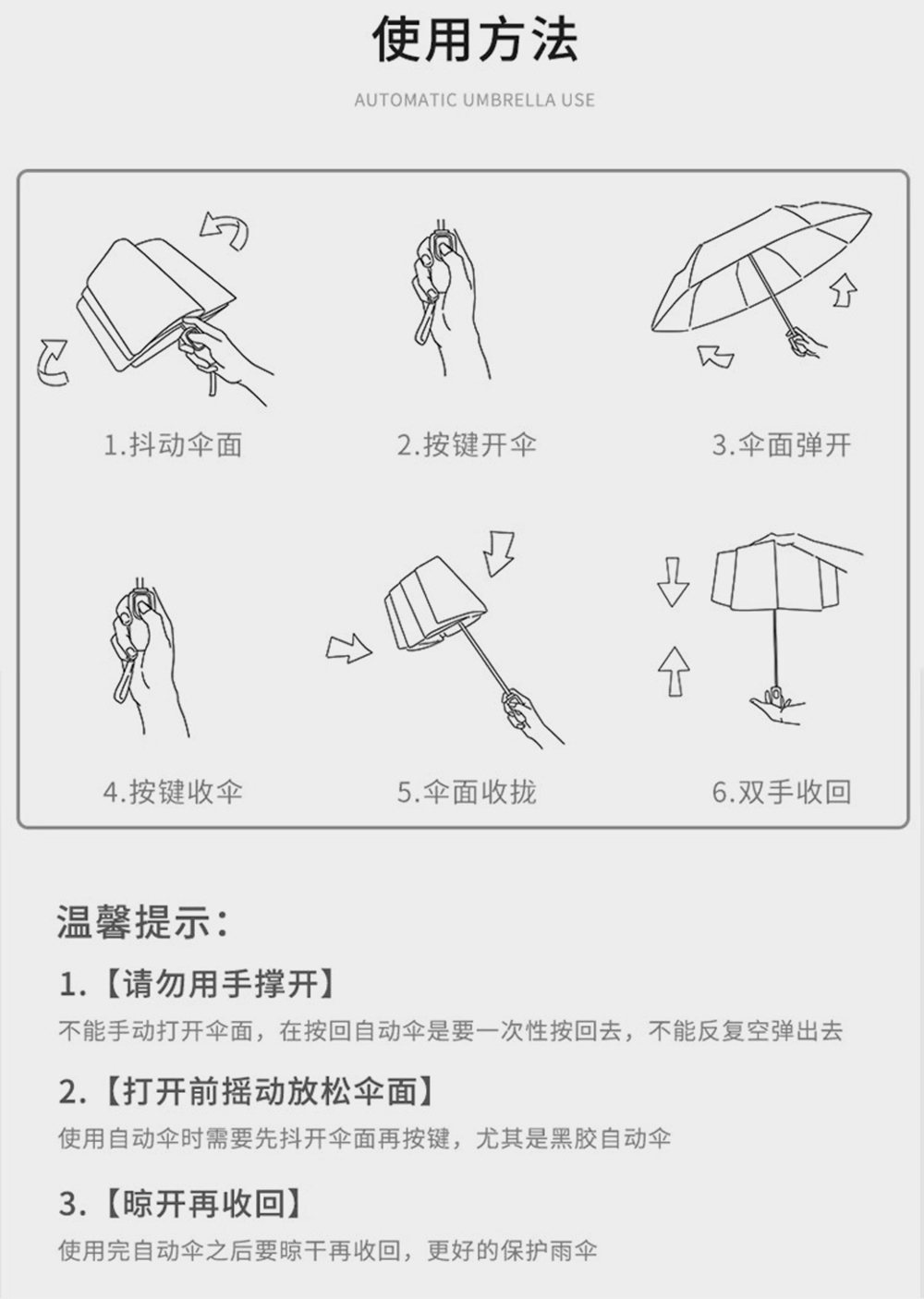 使用方法

AUTOMATIC UMBRELLA USE

1.抖动伞面

2.按键开伞

3.伞面弹开

4.按键收伞

5.伞面收拢

6.双手收回

温馨提示:

1.【请勿用手撑开】

不能手动打开伞面，在按回自动伞是要一次性按回去，不能反复空弹出去

2.【打开前摇动放松伞面】

使用自动伞时需要先抖开伞面再按键，尤其是黑胶自动伞

3.【晾开再收回】

使用完自动伞之后要晾干再收回，更好的保护雨伞